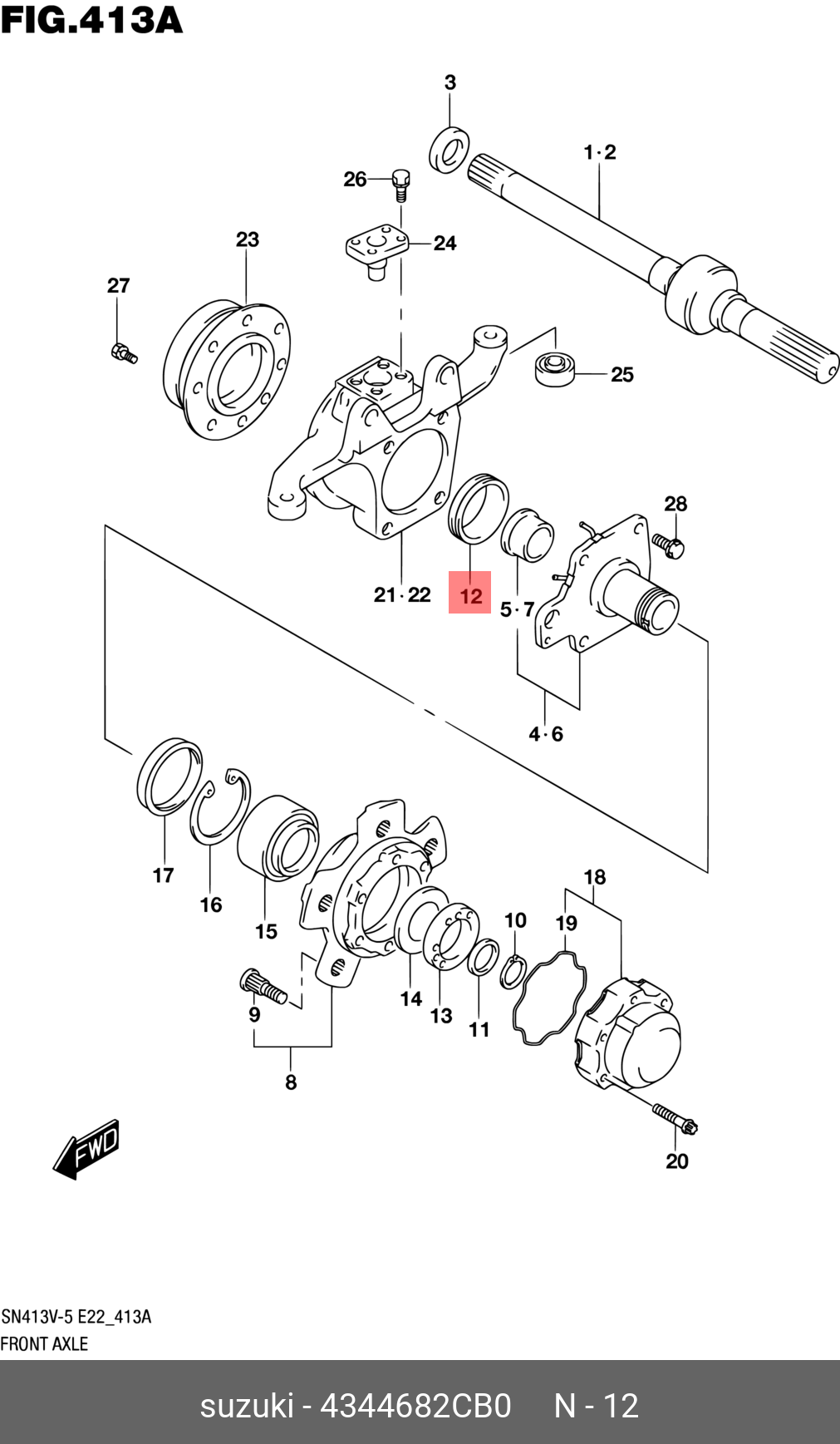 FIG.413A

3
1·2
26
24
23
27
25
28
21·22
12
5·7
4·6
17
16
15
18
10
19
14
13
11
9
8
20
FWD

SN413V-5 E22_413A
FRONT AXLE

suzuki - 4344682CB0 N - 12