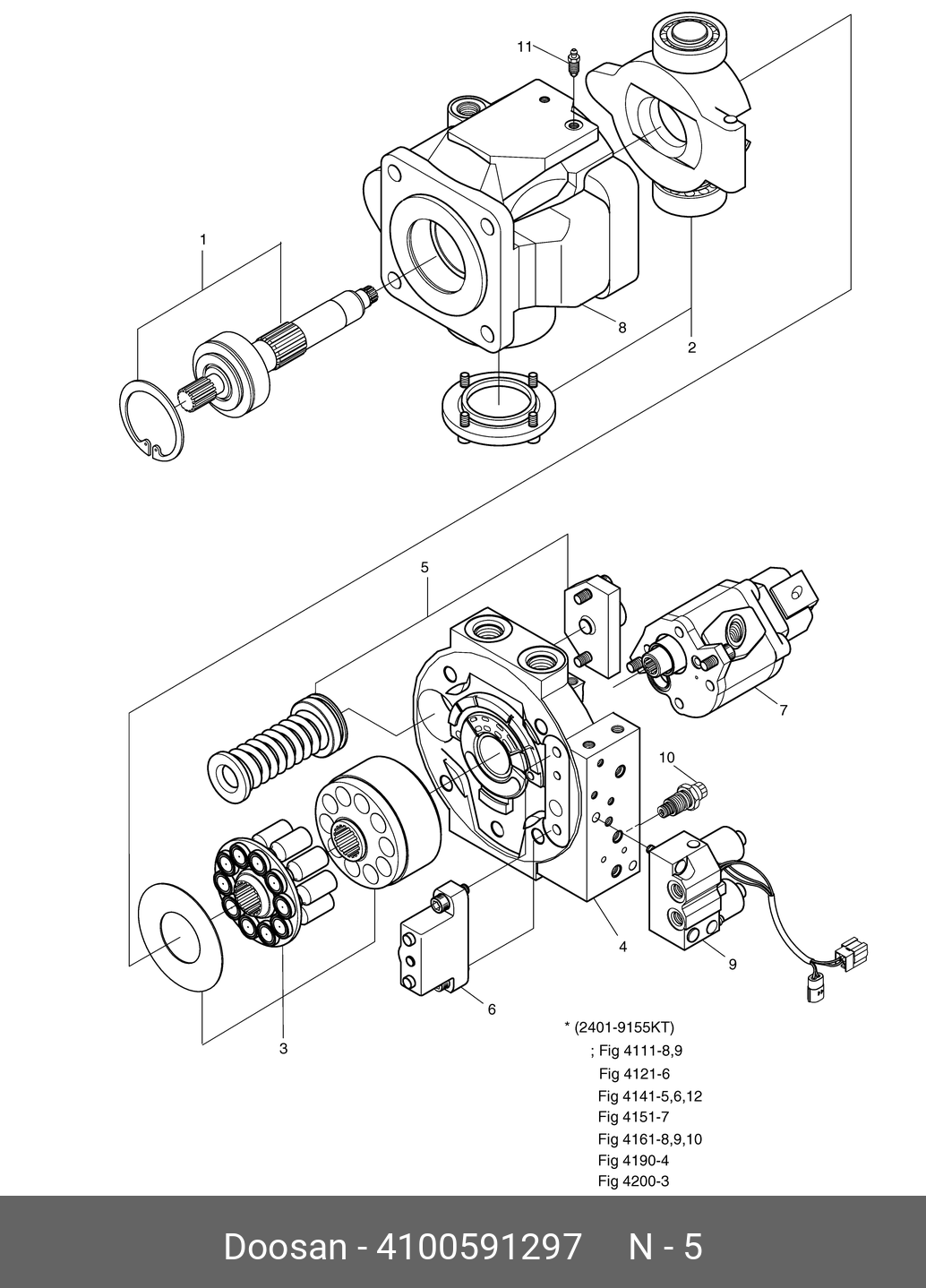 11

1

8

2

5

7

10

4

9

6

3

* (2401-9155KT)
; Fig 4111-8,9
Fig 4121-6
Fig 4141-5,6,12
Fig 4151-7
Fig 4161-8,9,10
Fig 4190-4
Fig 4200-3

Doosan - 4100591297 N - 5