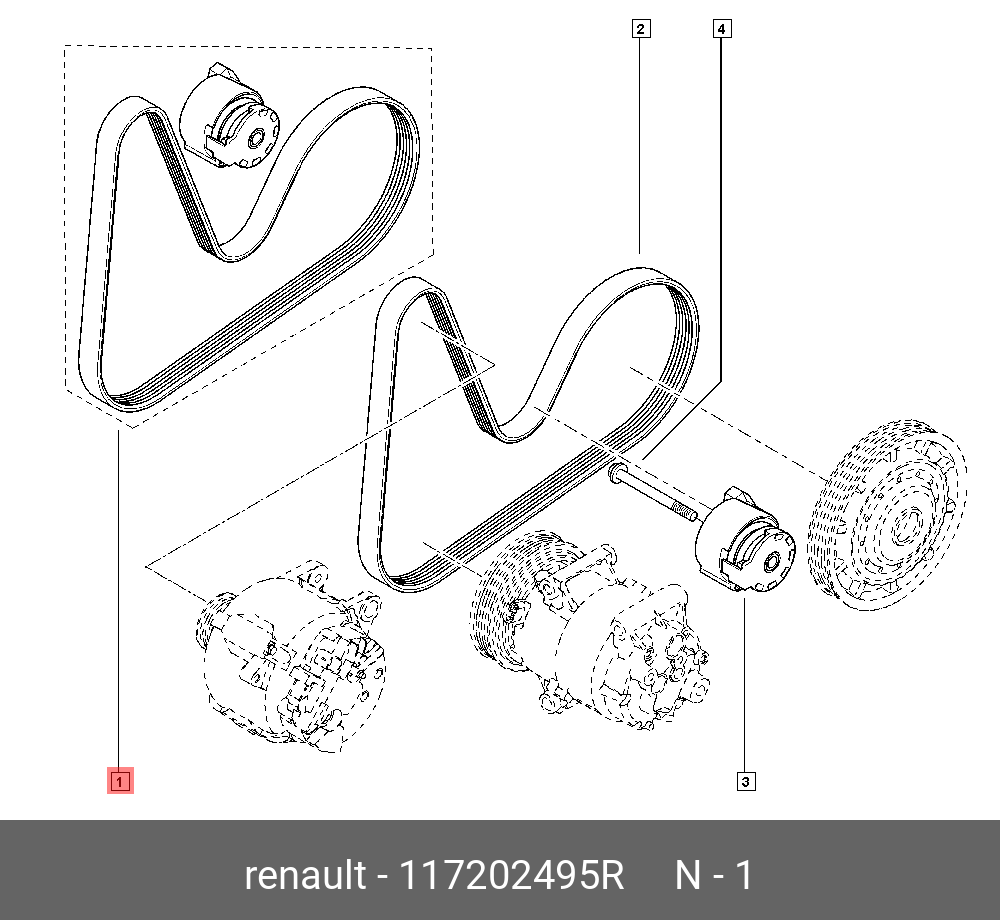 2
4
1
3
renault - 117202495R N - 1