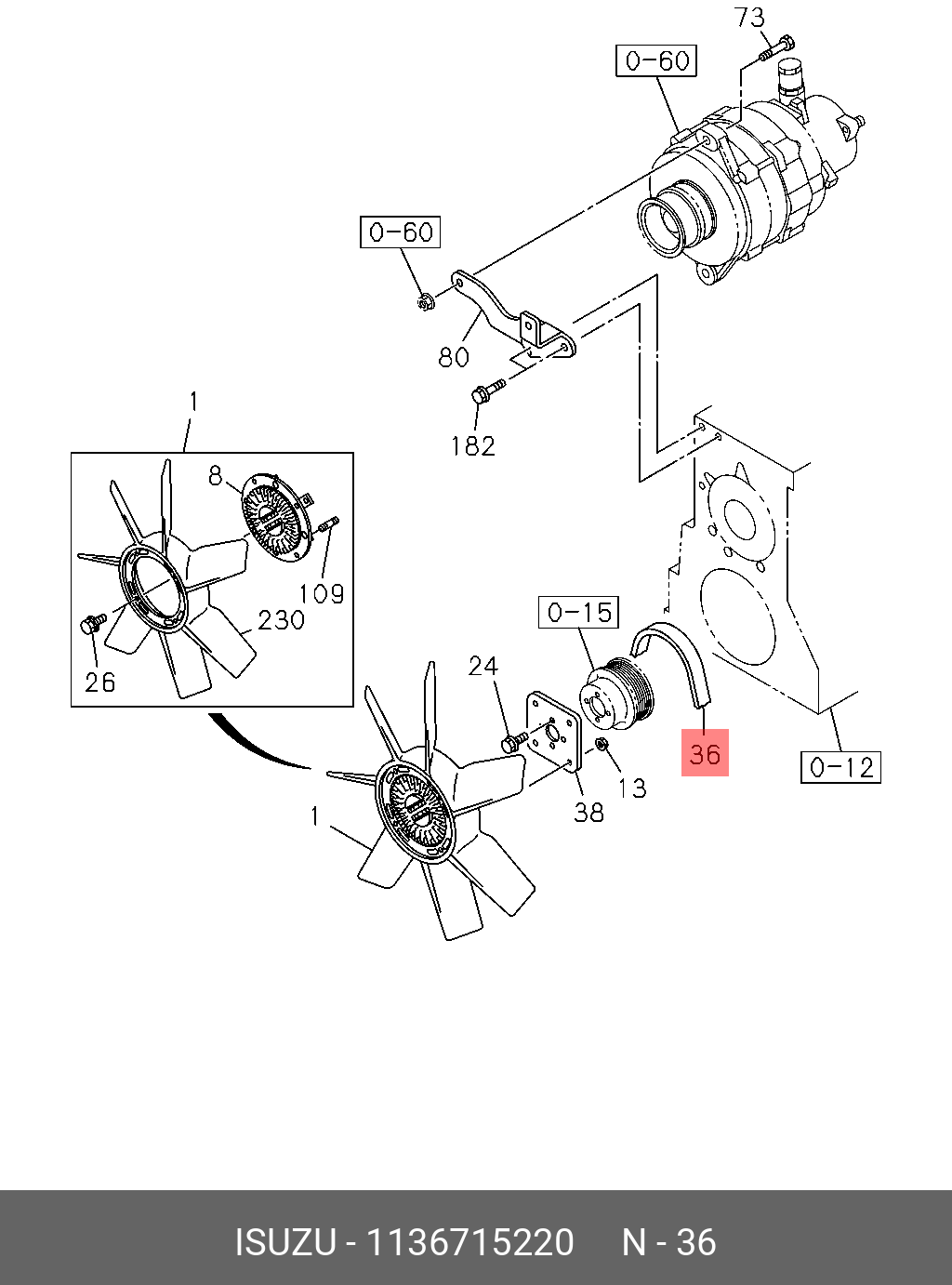 73
0-60
0-60
80
182
1
8
109
230
26
24
0-15
36
0-12
13
38
1

ISUZU - 1136715220    N - 36