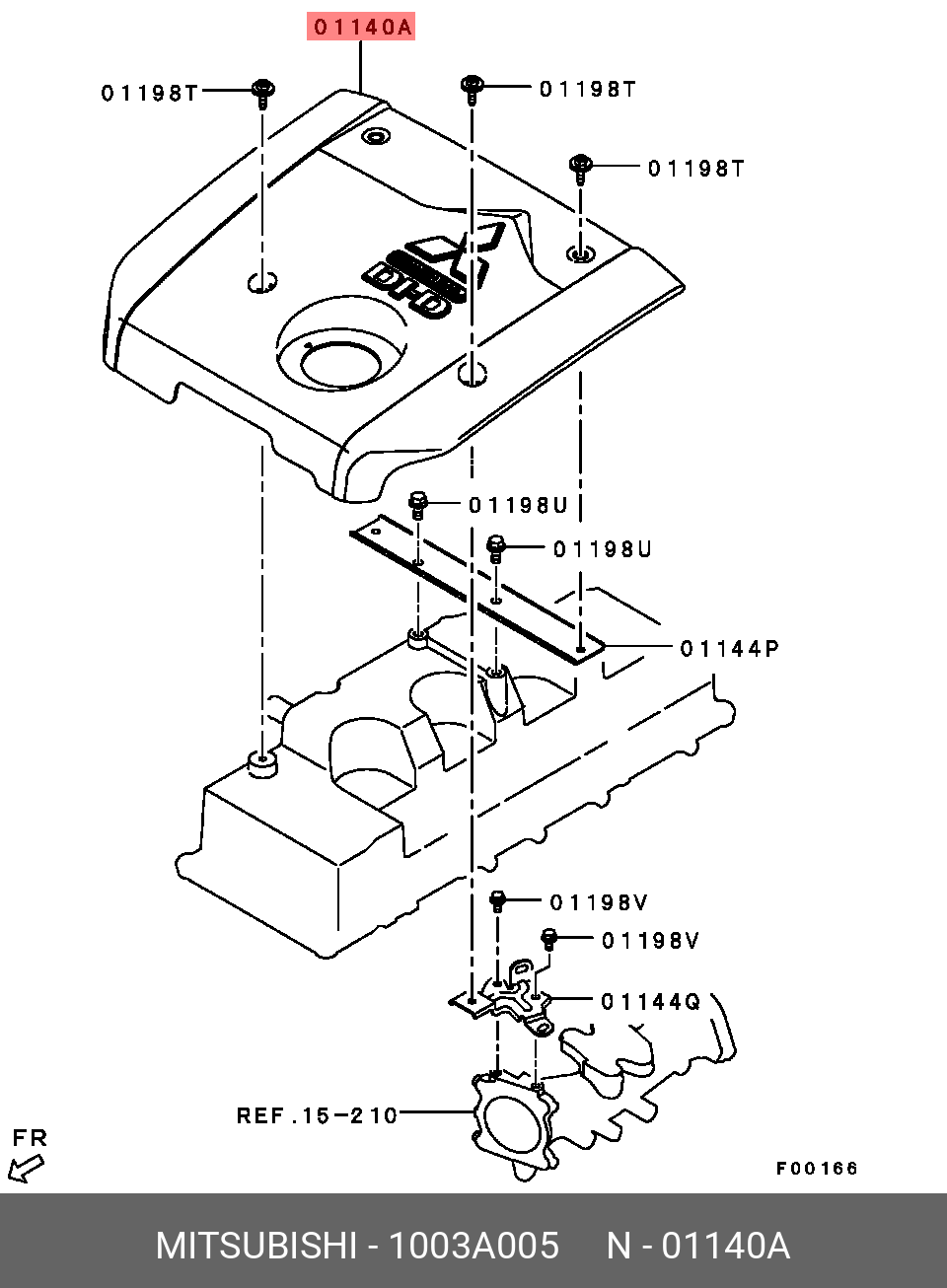 01140A

01198T

01198T

01198T

DI-D

01198U

01198U

01144P

01198V

01198V

01144Q

REF.15-210

FR

F00166

MITSUBISHI - 1003A005 N - 01140A