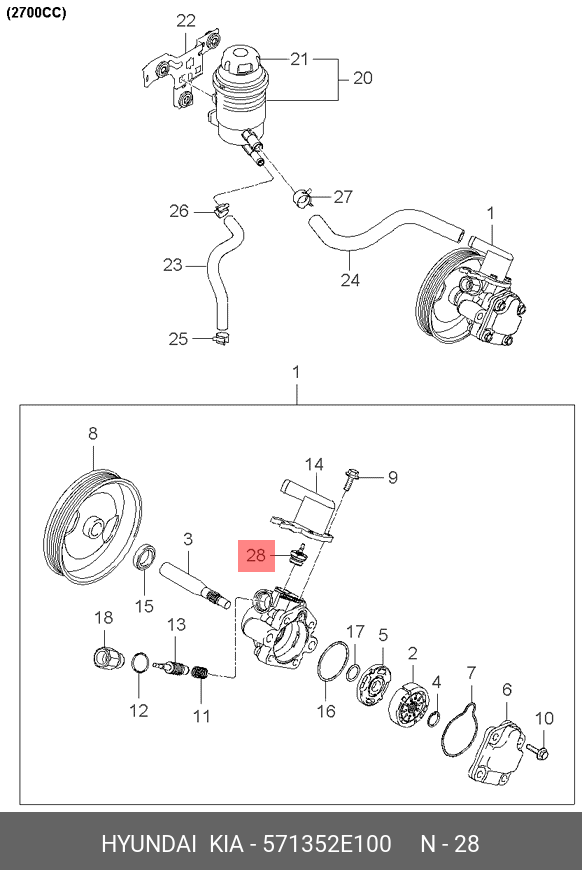 (2700CC)

22
21
20
27
26
1
23
24
25

1

8
14
9
3
28
15
18
13
17
5
2
4
7
6
10
12
11
16

HYUNDAI KIA - 571352E100 N - 28