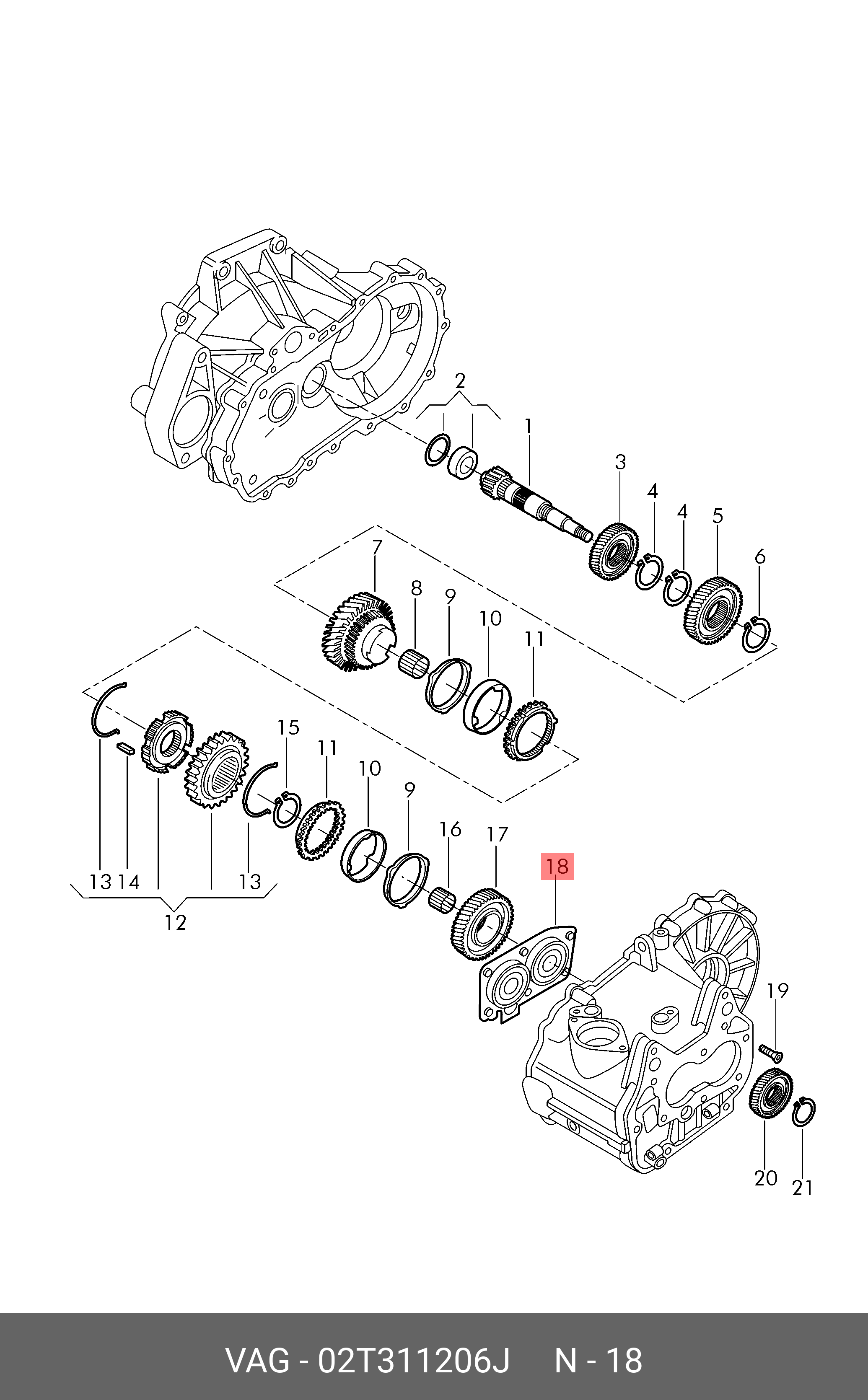 2
1
3
4
4
5
6
7
8
9
10
11
15
11
10
9
16
17
18
13 14
13
12
19
20
21

VAG - 02T311206J N - 18