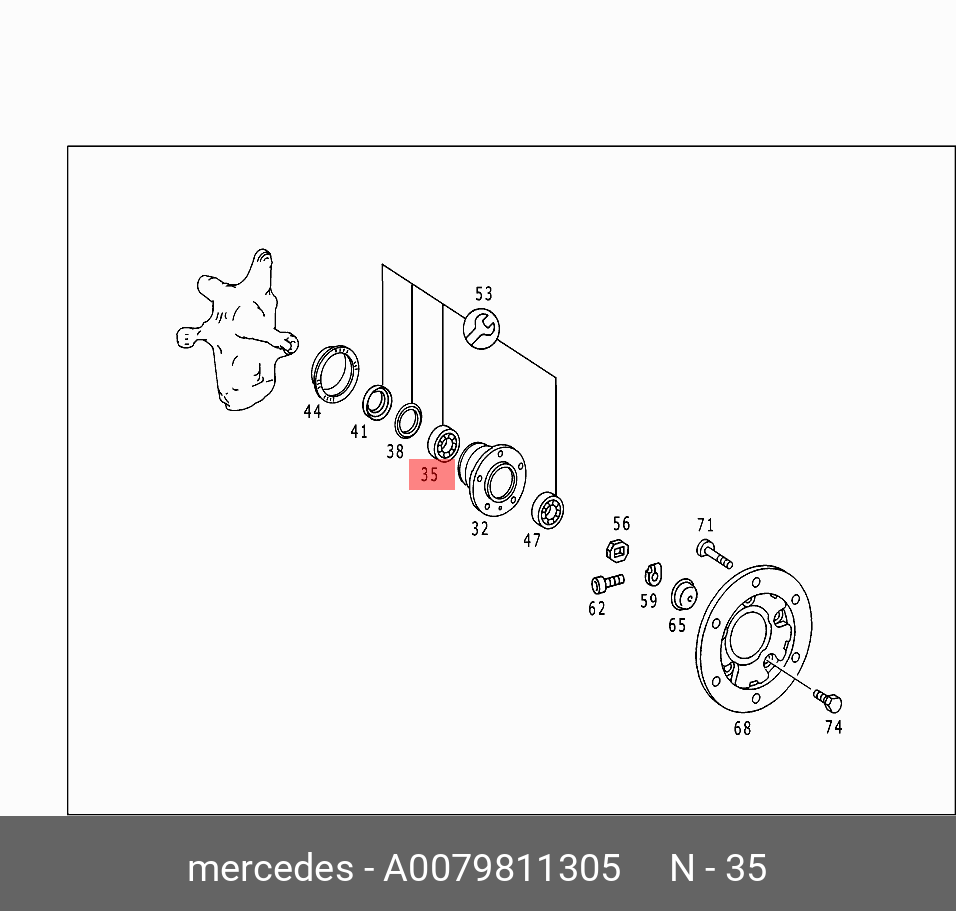 53
44
41
38
35
32
47
56
71
62
59
65
68
74

mercedes - A0079811305 N - 35