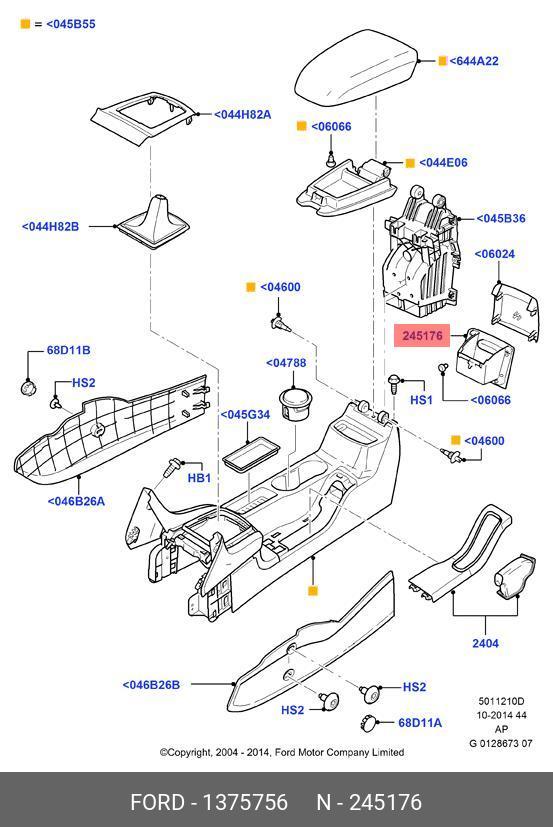 = <045B55

<644A22

<044H82A

<06066

<044E06

<044H82B

<045B36

<06024

<04600

245176

68D11B

<04788

HS2

HS1

<06066

<045G34

<04600

HB1

<046B26A

2404

<046B26B

HS2

HS2

68D11A

5011210D
10-2014 44
AP
G 0128673 07

©Copyright, 2004 - 2014, Ford Motor Company Limited

FORD - 1375756 N - 245176