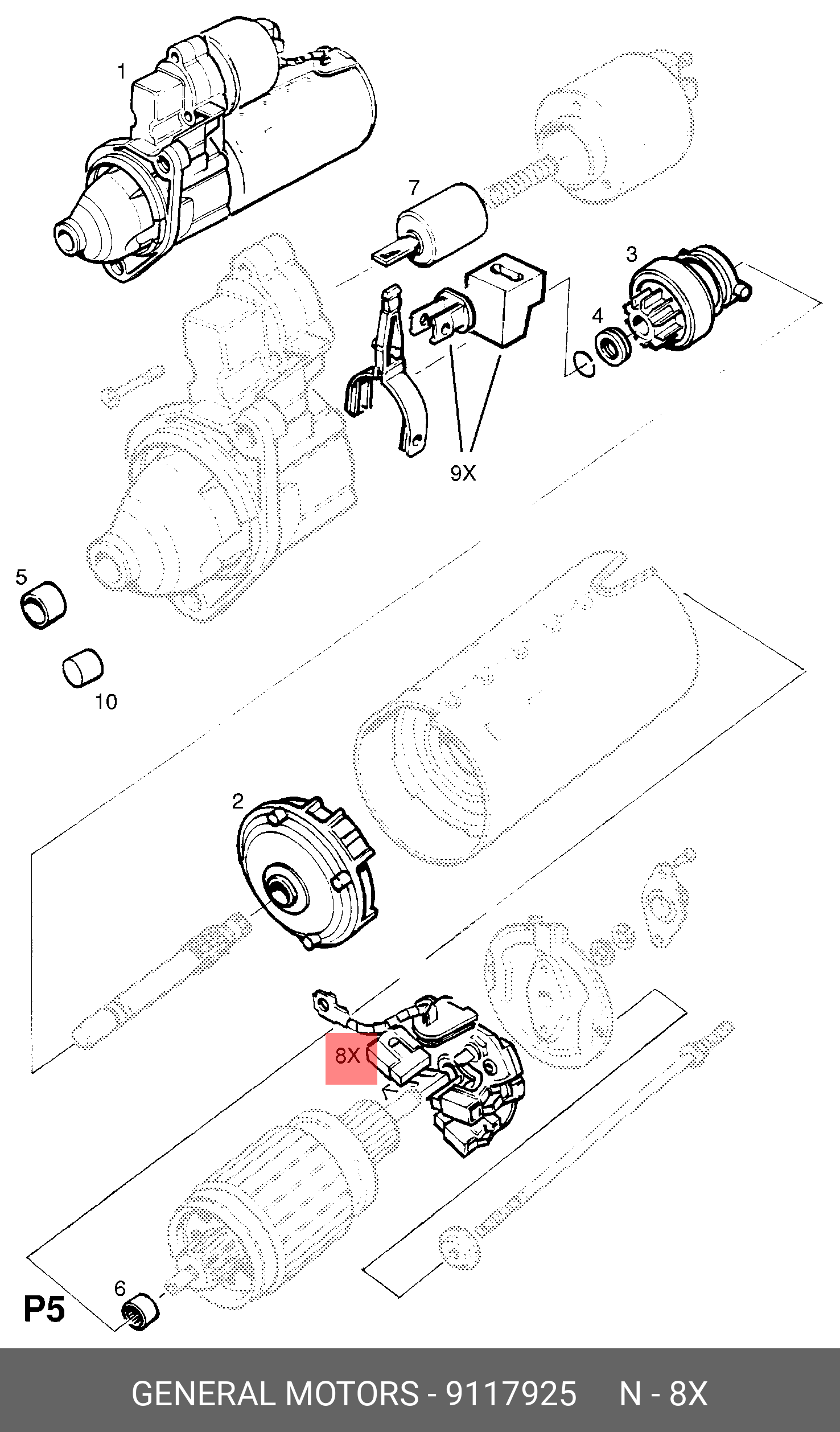 1
7
3
4
9X
5
10
2
8X
6
P5

GENERAL MOTORS - 9117925 N - 8X