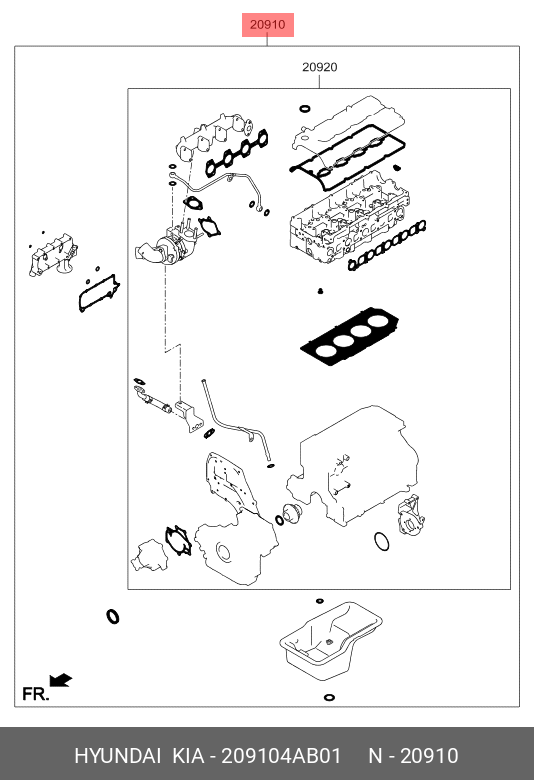 20910

20920

FR.

HYUNDAI KIA - 209104AB01 N - 20910