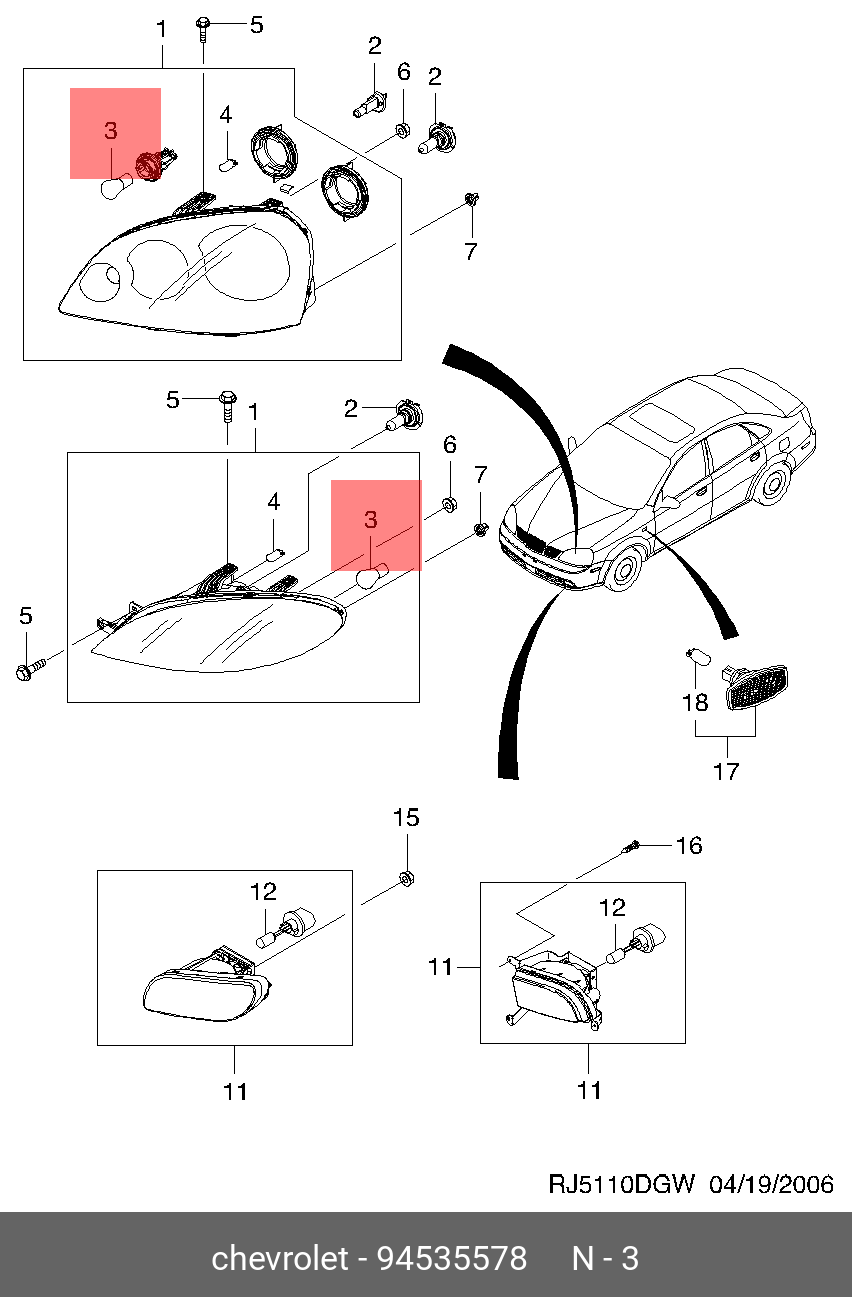 1
5
2
6
2
3
4
7
5
1
2
6
7
4
3
5
18
17
15
16
12
12
11
11
11
RJ5110DGW 04/19/2006
chevrolet - 94535578 N - 3