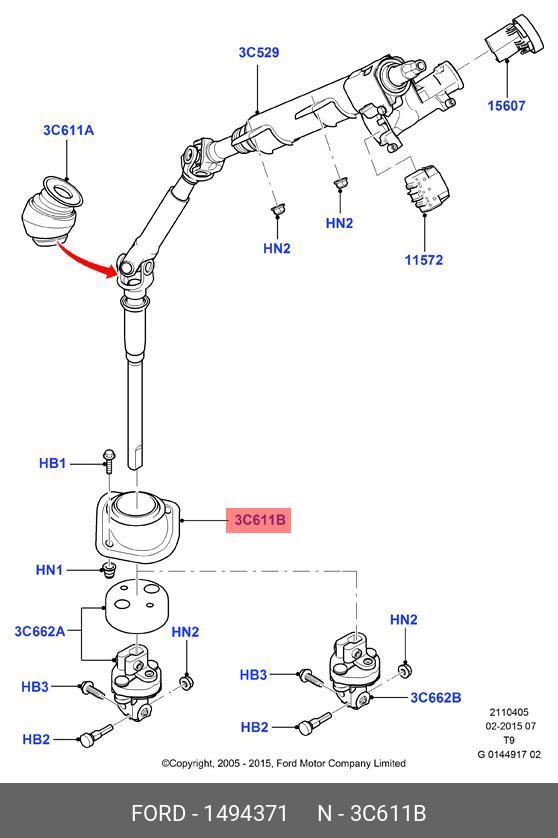 3C529

15607

3C611A

HN2

HN2

11572

HB1

3C611B

HN1

3C662A

HN2

HN2

HB3

HB3

3C662B

HB2

HB2

2110405
02-2015 07
T9
G 0144917 02

©Copyright, 2005 - 2015, Ford Motor Company Limited

FORD - 1494371 N - 3C611B