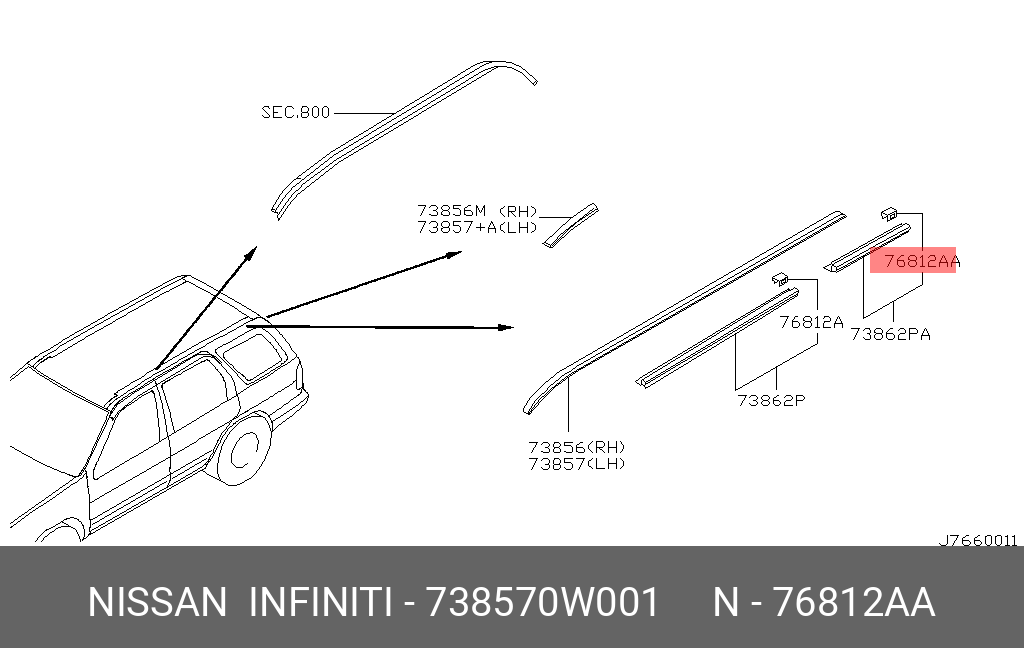 SEC.800

73856M (RH)
73857+A(LH)

76812AA

76812A

73862PA

73862P

73856(RH)
73857(LH)

J7660011

NISSAN INFINITI - 738570W001 N - 76812AA