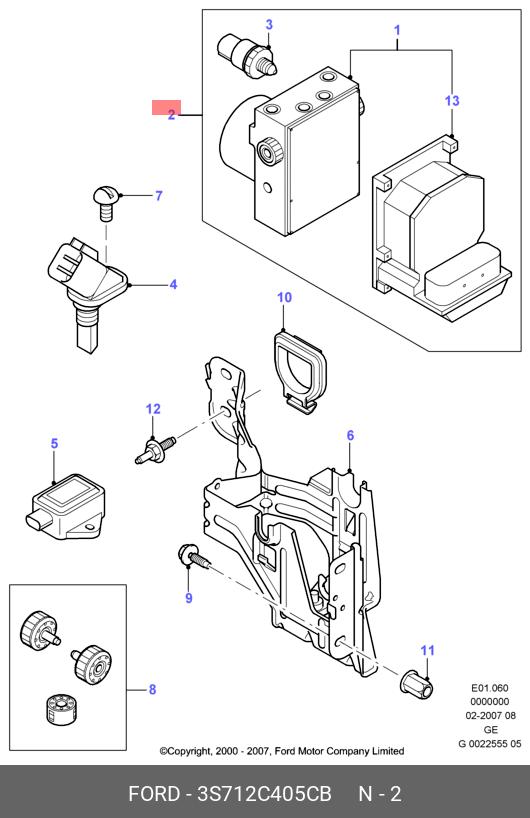 3
1
2
13
7
4
10
12
6
5
9
8
11
E01.060
0000000
02-2007 08
GE
G 0022555 05
©Copyright, 2000 - 2007, Ford Motor Company Limited
FORD - 3S712C405CB N - 2