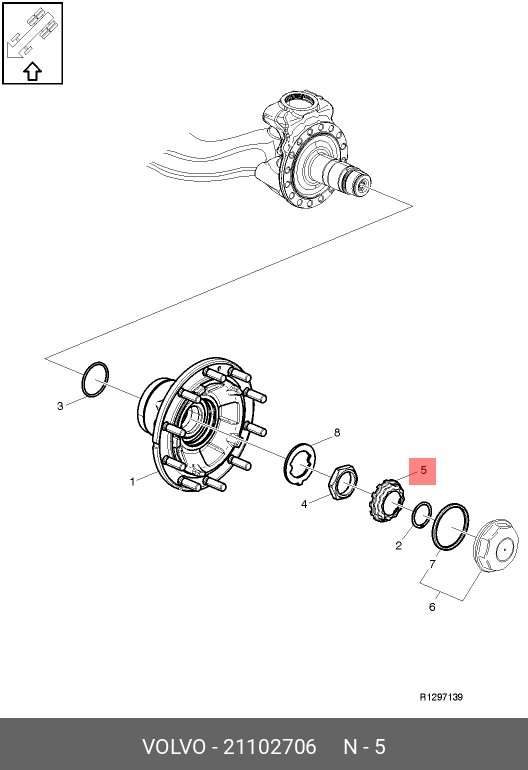 3

1

8

4

5

2

7

6

R1297139

VOLVO - 21102706 N - 5