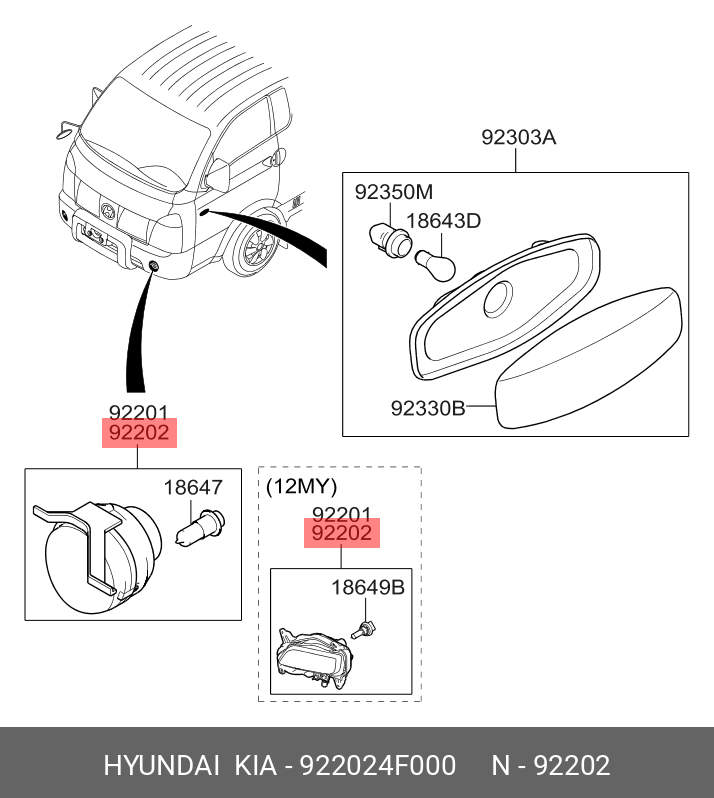 92303A

92350M

18643D

92330B

92201
92202

18647

(12MY)

92201
92202

18649B

HYUNDAI KIA - 922024F000 N - 92202