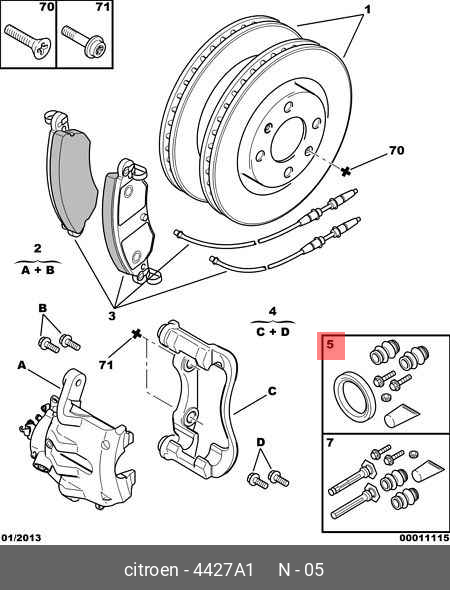 70
71
1
70
2
A + B
3
4
C + D
B
71
A
C
D
5
7
01/2013
00011115
citroen - 4427A1 N - 05