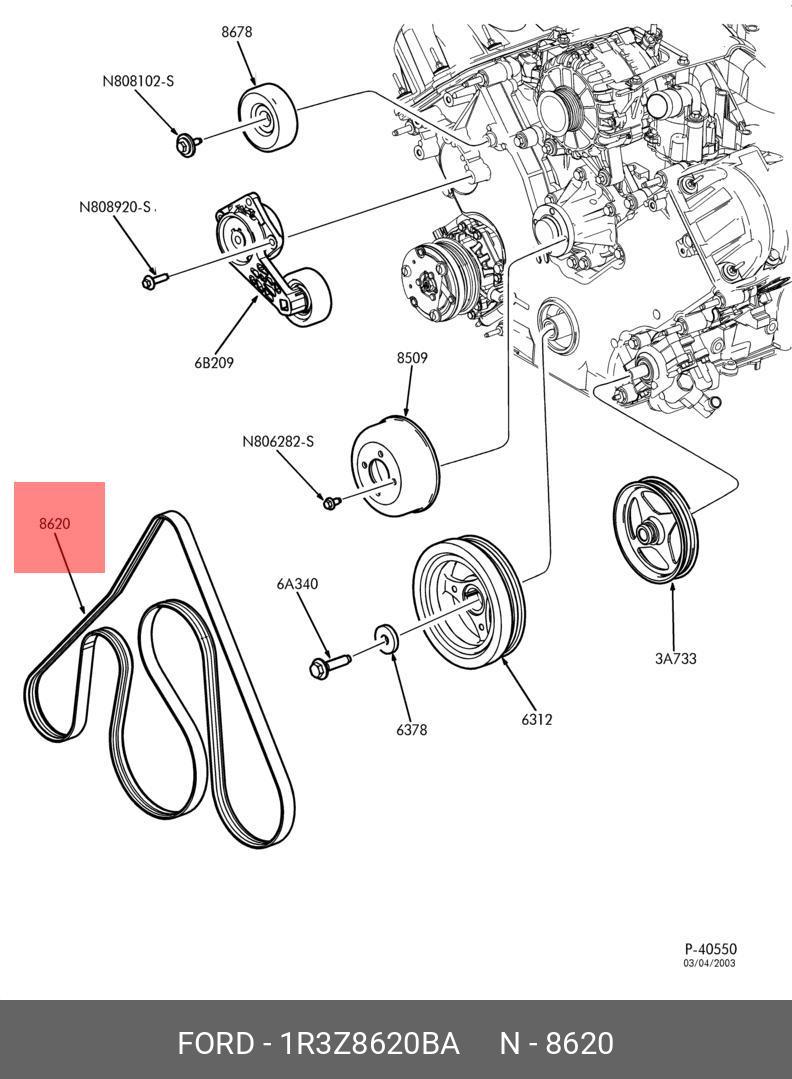 8678

N808102-S

N808920-S

6B209

8509

N806282-S

8620

6A340

6378

6312

3A733

P-40550
03/04/2003

FORD - 1R3Z8620BA N - 8620