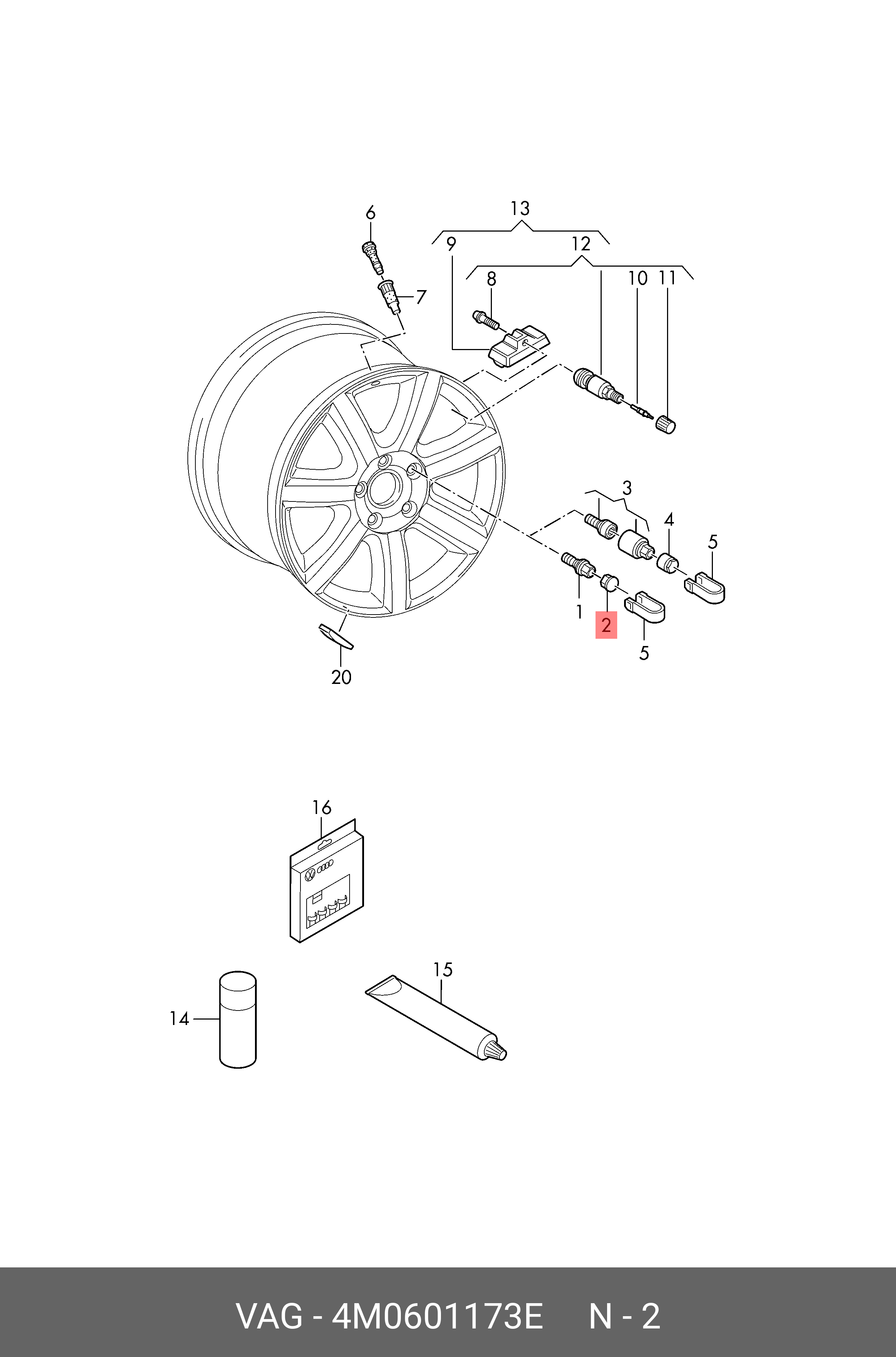 6
13
9
12
8
10
11
7
3
4
5
1
2
5
20
16
15
14

VAG - 4M0601173E N - 2