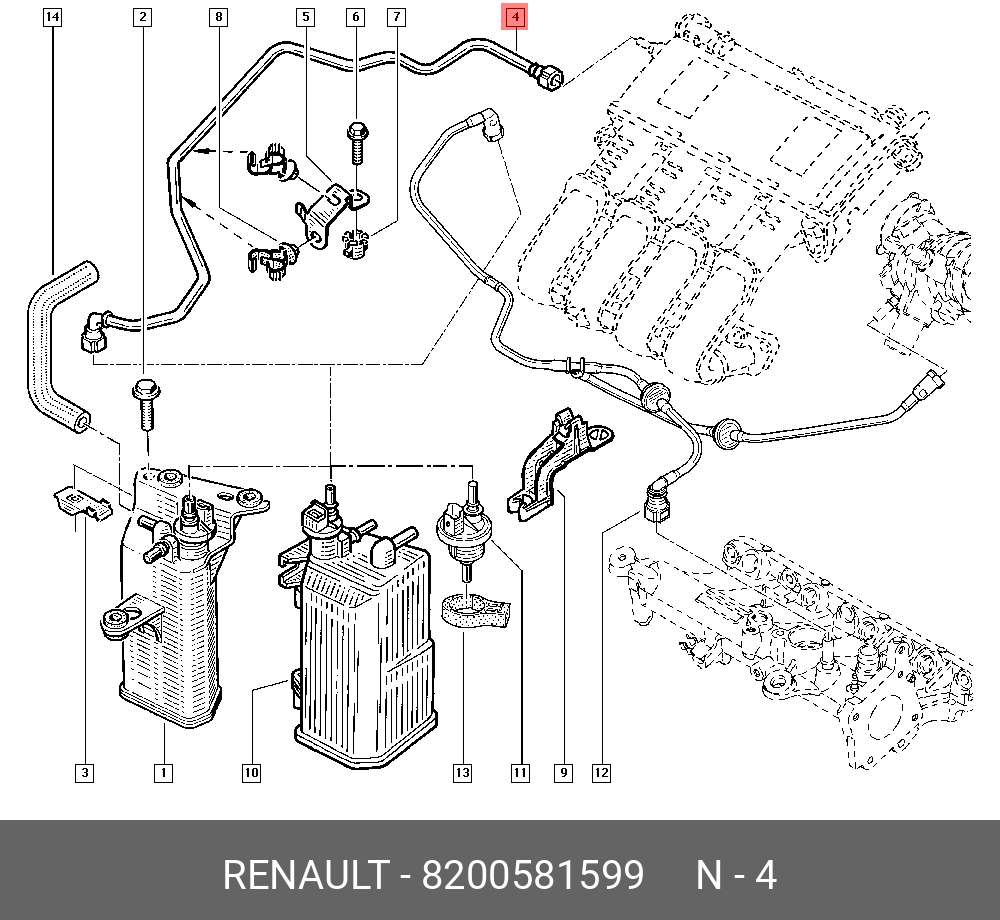 14
2
8
5
6
7
4
3
1
10
13
11
9
12

RENAULT - 8200581599 N - 4