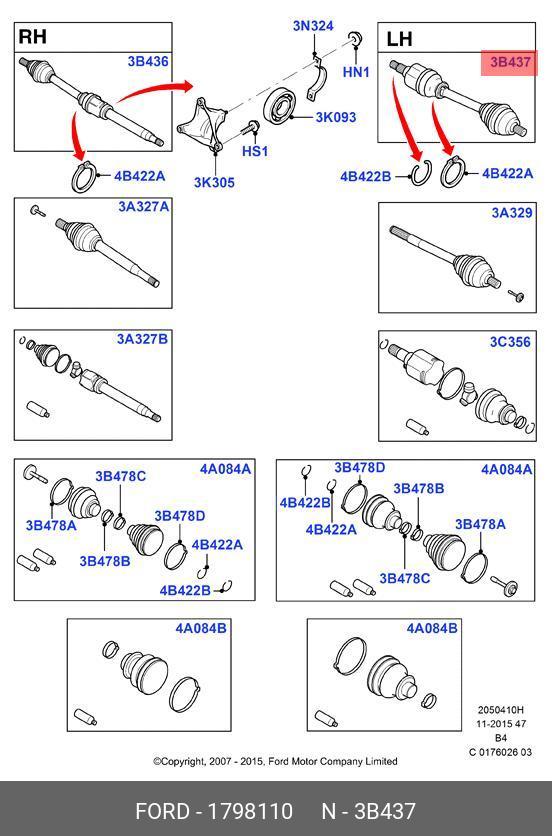 RH

3B436

4B422A

3N324

HN1

3K093

HS1

3K305

LH

3B437

4B422B

4B422A

3A327A

3A329

3A327B

3C356

4A084A

3B478C

3B478A

3B478D

3B478B

4B422A

4B422B

4A084A

3B478D

4B422B

3B478B

4B422A

3B478A

3B478C

4A084B

4A084B

2050410H
11-2015 47
B4
C 0176026 03

©Copyright, 2007 - 2015, Ford Motor Company Limited

FORD - 1798110 N - 3B437