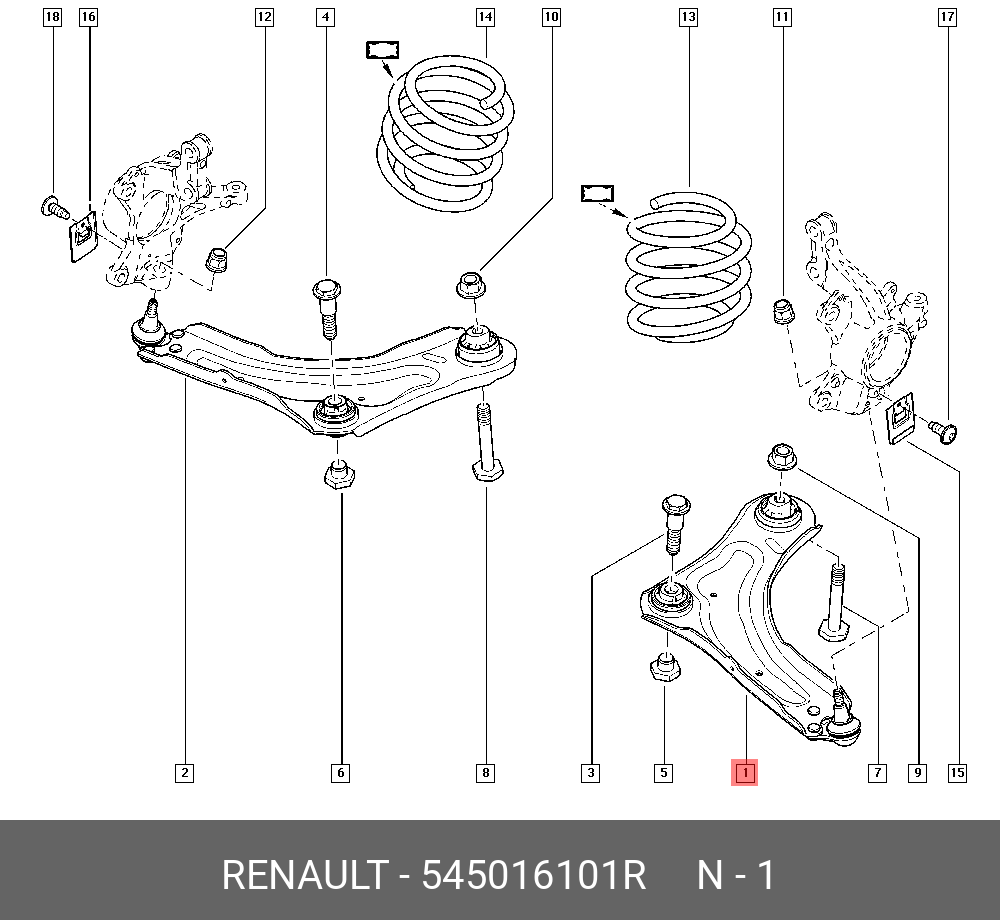 18 16 12 4 14 10 13 11 17

2 6 8 3 5 1 7 9 15

RENAULT - 545016101R N - 1