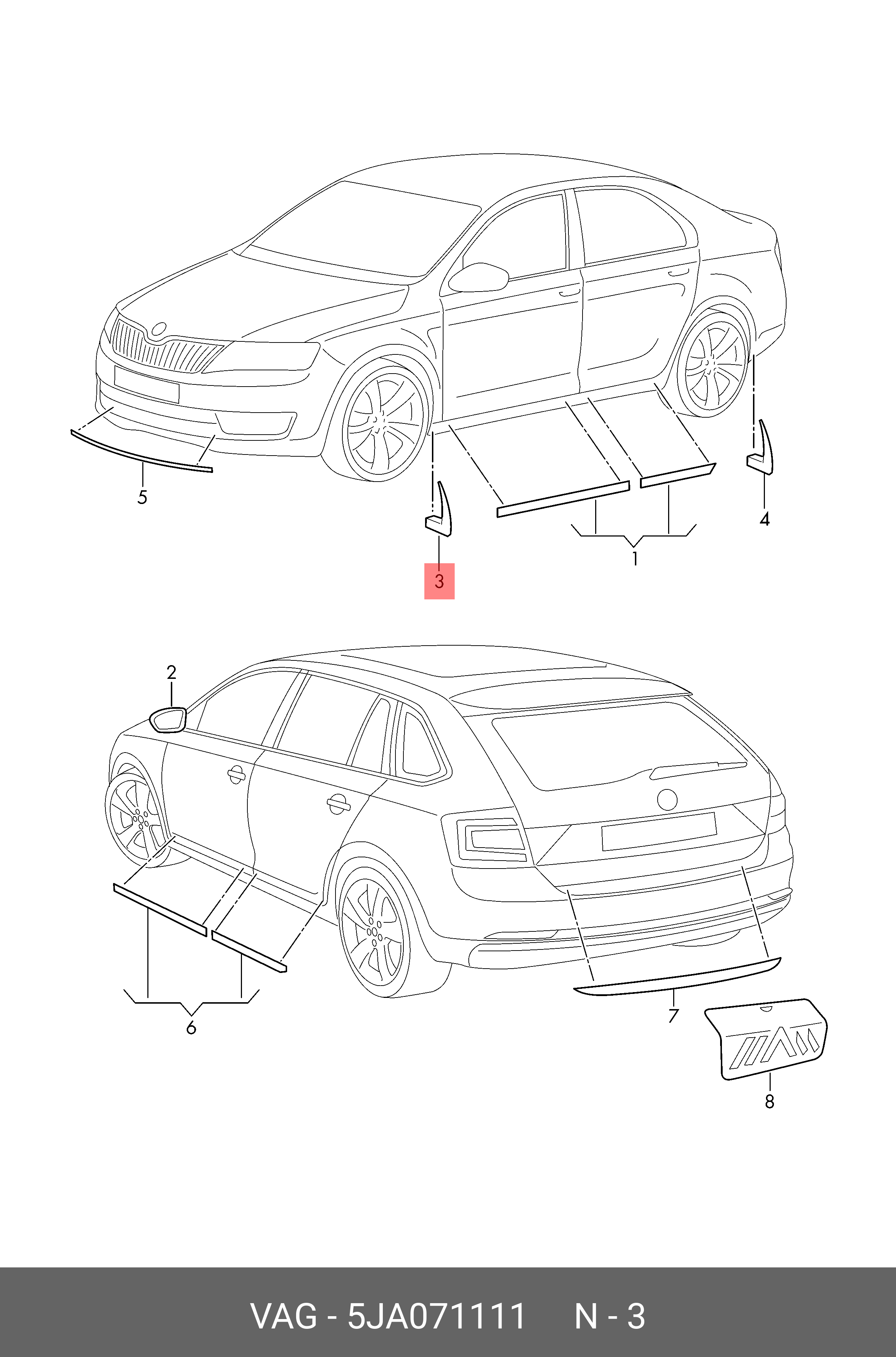 5

3

1

4

2

6

7

8

VAG - 5JA071111 N - 3