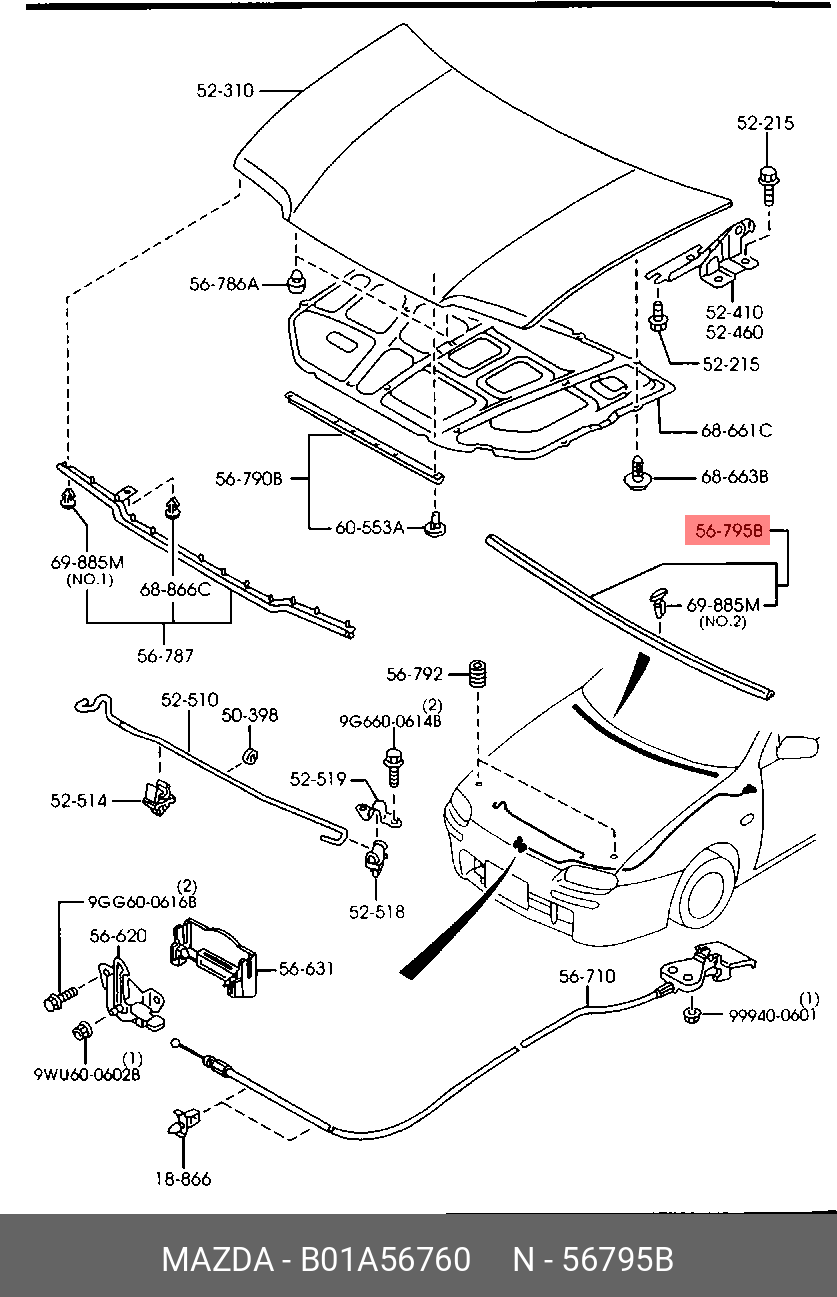 52-310

52-215

56-786A

52-410
52-460

52-215

68-661C

56-790B

68-663B

60-553A

56-795B

69-885M
(NO.1)

68-866C

69-885M
(NO.2)

56-787

56-792

52-510

50-398

(2)
9G660-0614B

52-519

52-514

52-518

(2)
9GG60-0616B

56-620

56-631

56-710

(1)
99940-0601

(1)
9WU60-0602B

18-866

MAZDA - B01A56760 N - 56795B