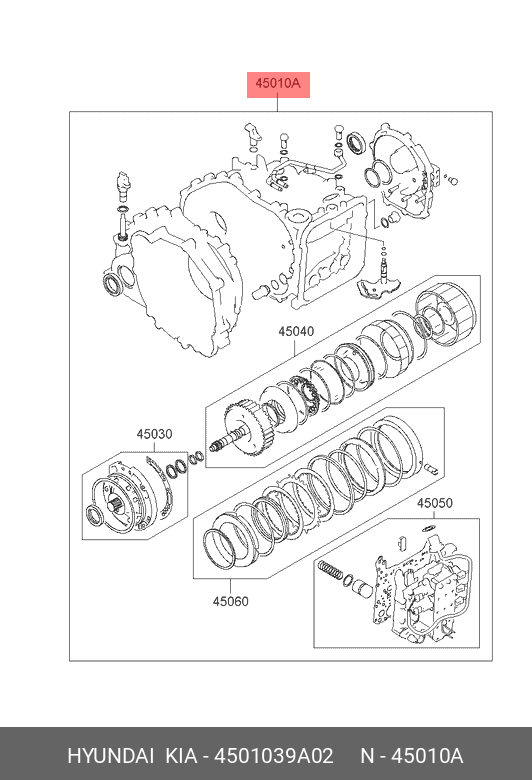 45010A

45040

45030

45050

45060

HYUNDAI KIA - 4501039A02 N - 45010A