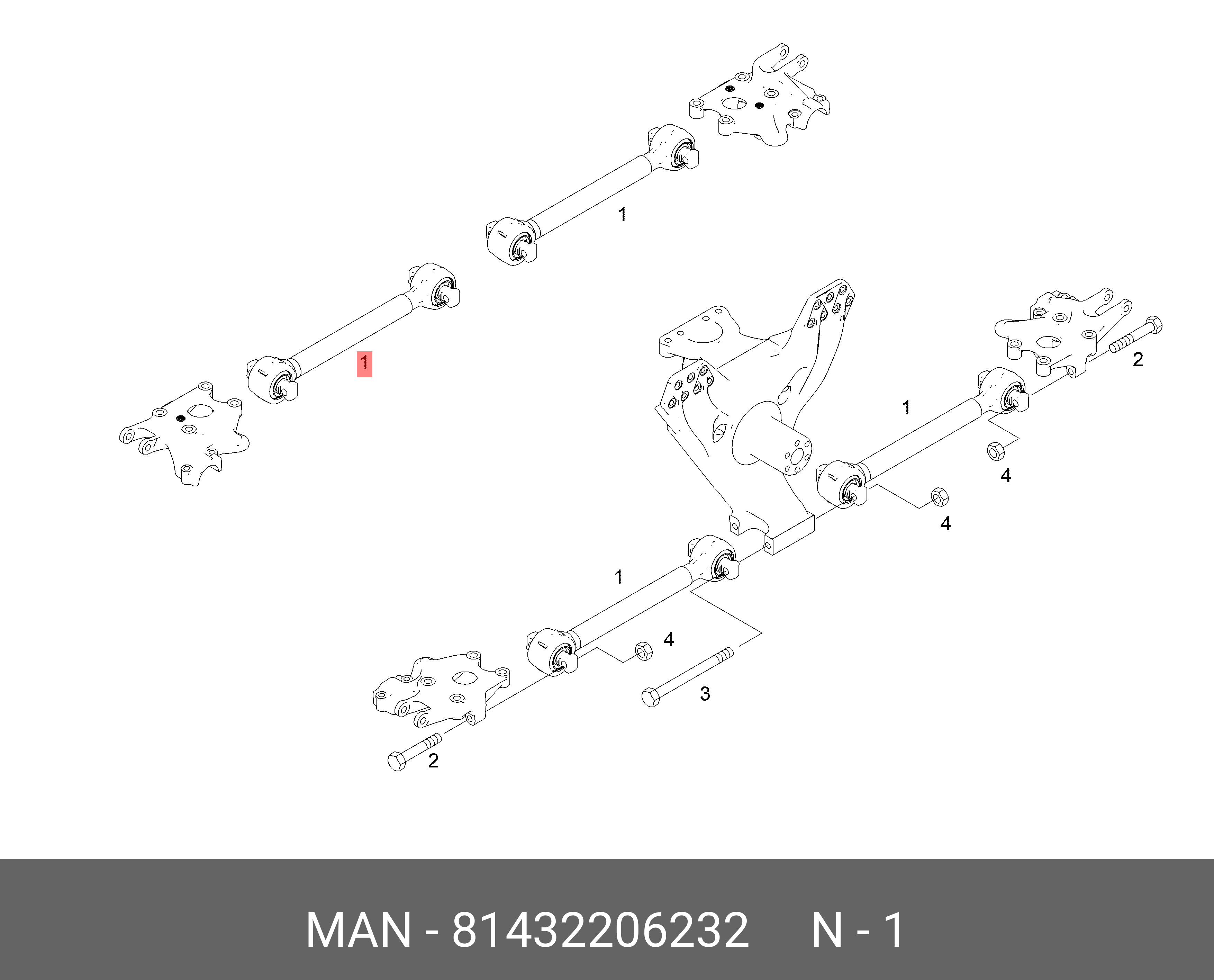 1

1

2

1

4

4

1

4

3

2

MAN - 81432206232 N - 1