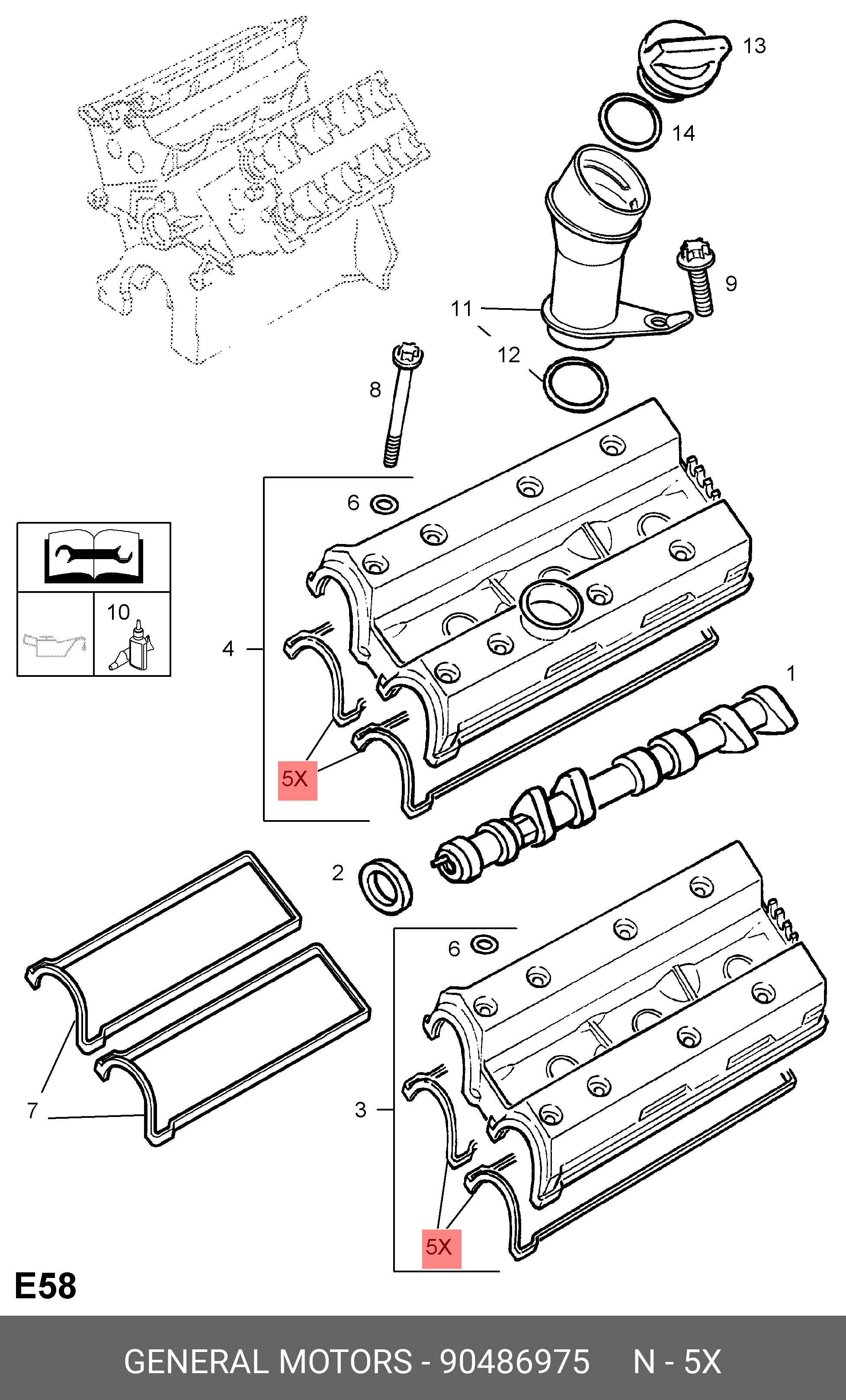 13

14

9

11

12

8

6

10

4

1

5X

2

6

7

3

5X

E58

GENERAL MOTORS - 90486975 N - 5X