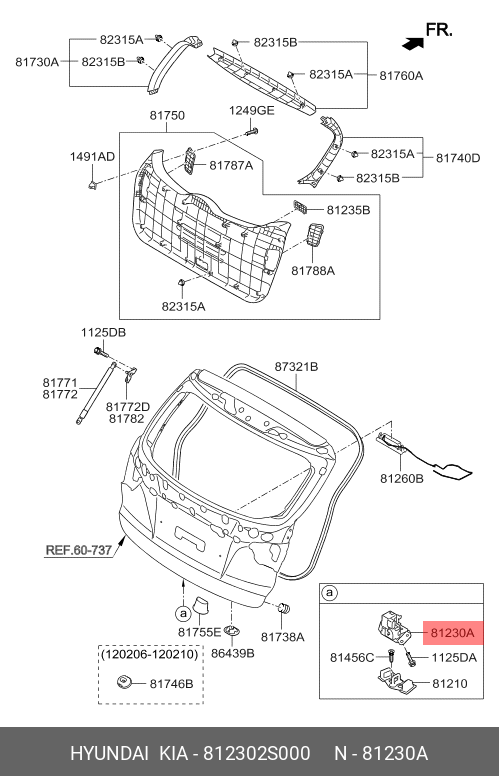 FR.

82315A
81730A
82315B
82315B
82315A
81760A
81750
1249GE
1491AD
81787A
82315A
81740D
82315B
81235B
81788A
82315A
1125DB
81771
81772
81772D
81782
87321B
81260B
REF.60-737
a
81755E
86439B
81738A
(120206-120210)
81746B
a
81230A
81456C
1125DA
81210

HYUNDAI KIA - 812302S000 N - 81230A