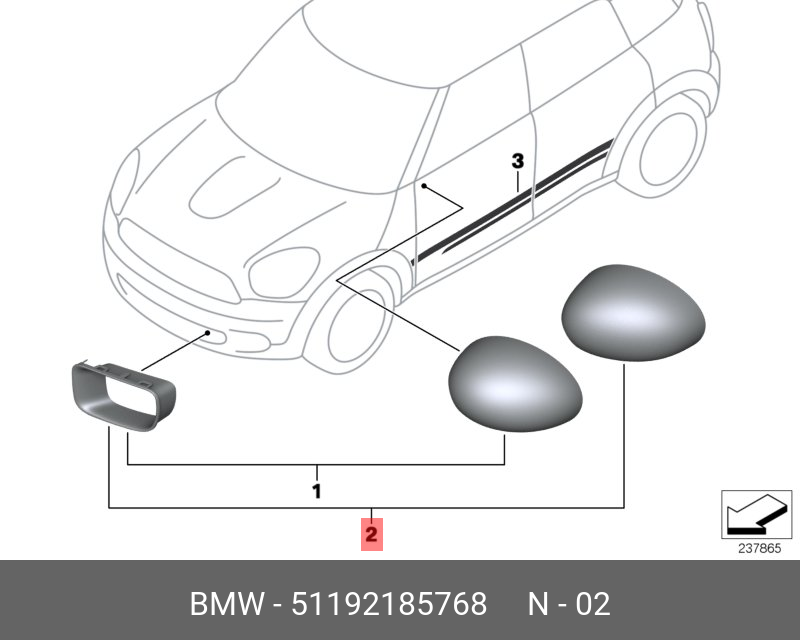 3

1

2

237865

BMW - 51192185768 N - 02