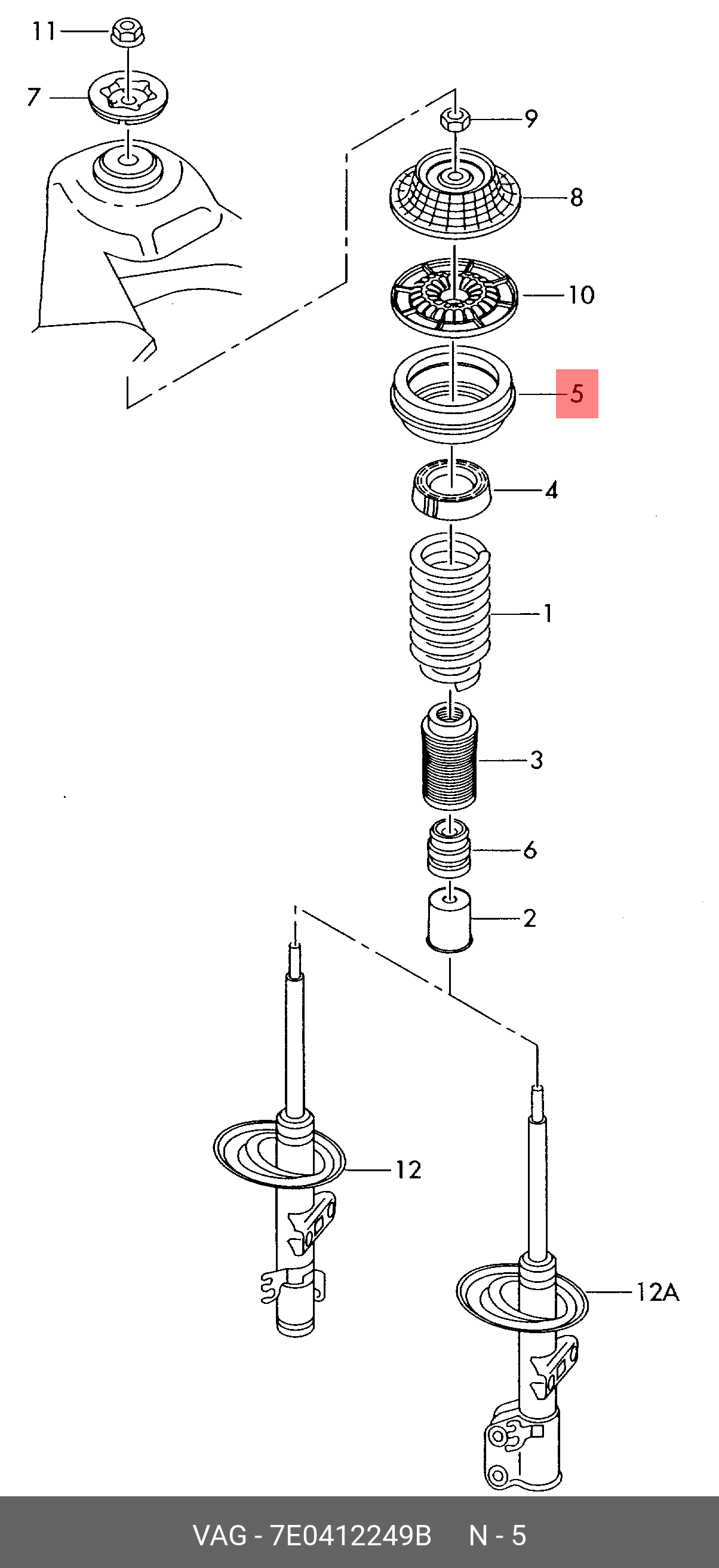 11
7
9
8
10
5
4
1
3
6
2
12
12A

VAG - 7E0412249B N - 5