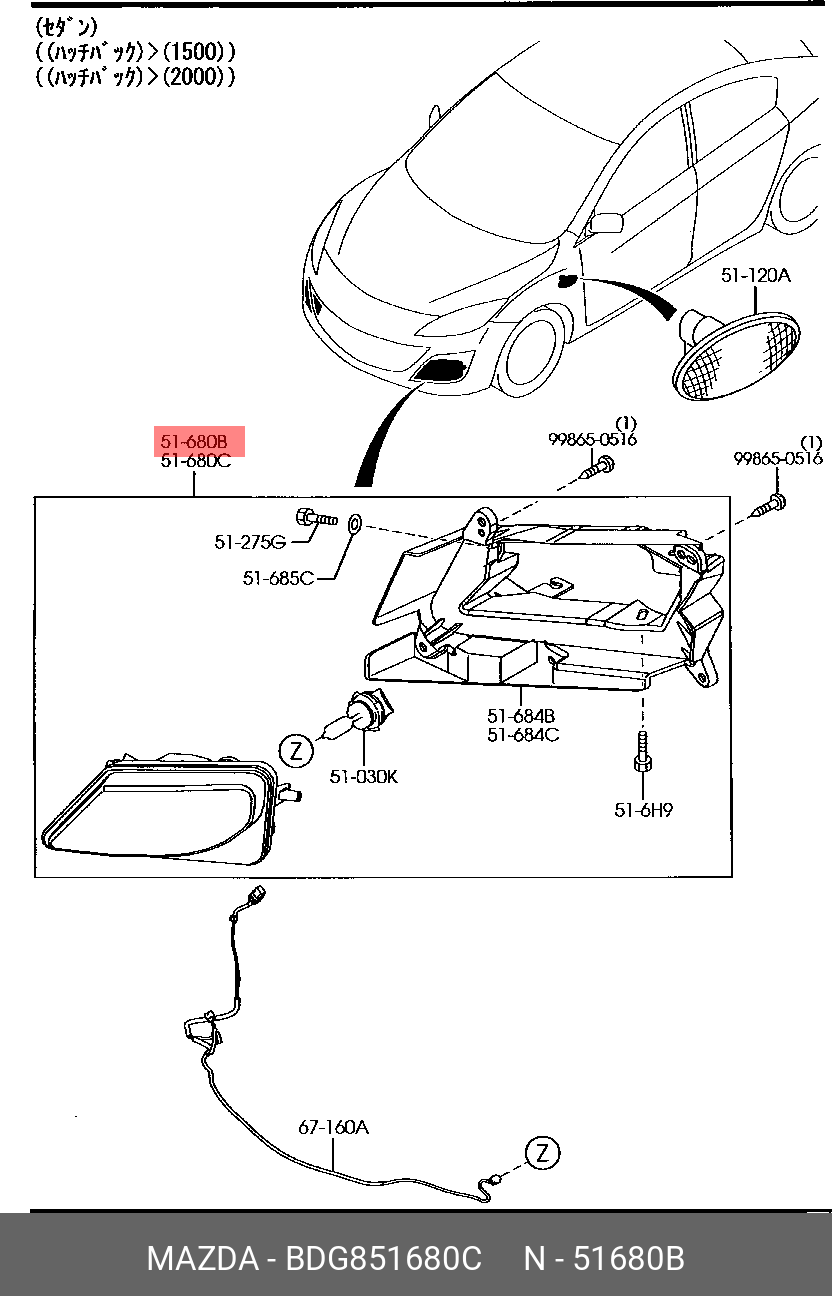 (セダン)
((ハッチバック)>(1500))
((ハッチバック)>(2000))

51-120A

51-680B
51-680C

(1)
99865-0516

(1)
99865-0516

51-275G

51-685C

51-684B
51-684C

Z

51-030K

51-6H9

67-160A

Z

MAZDA - BDG851680C N - 51680B