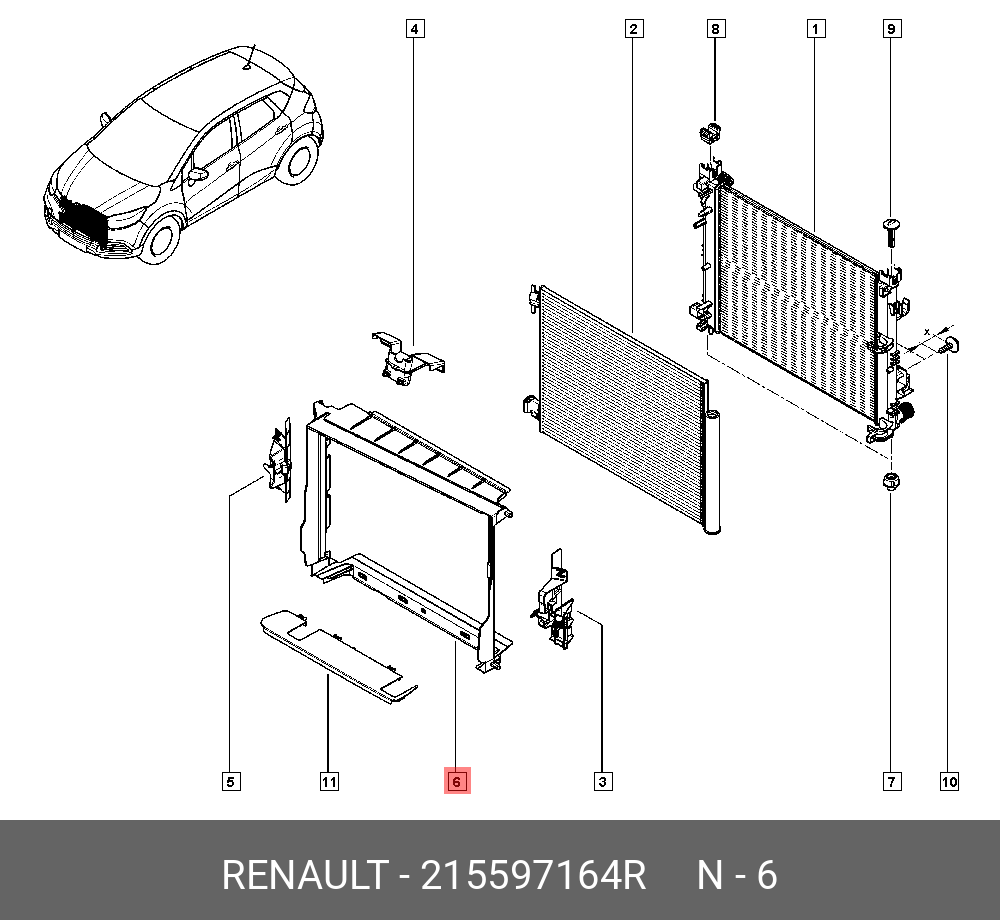 4
2
8
1
9
x
5
11
6
3
7
10

RENAULT - 215597164R N - 6