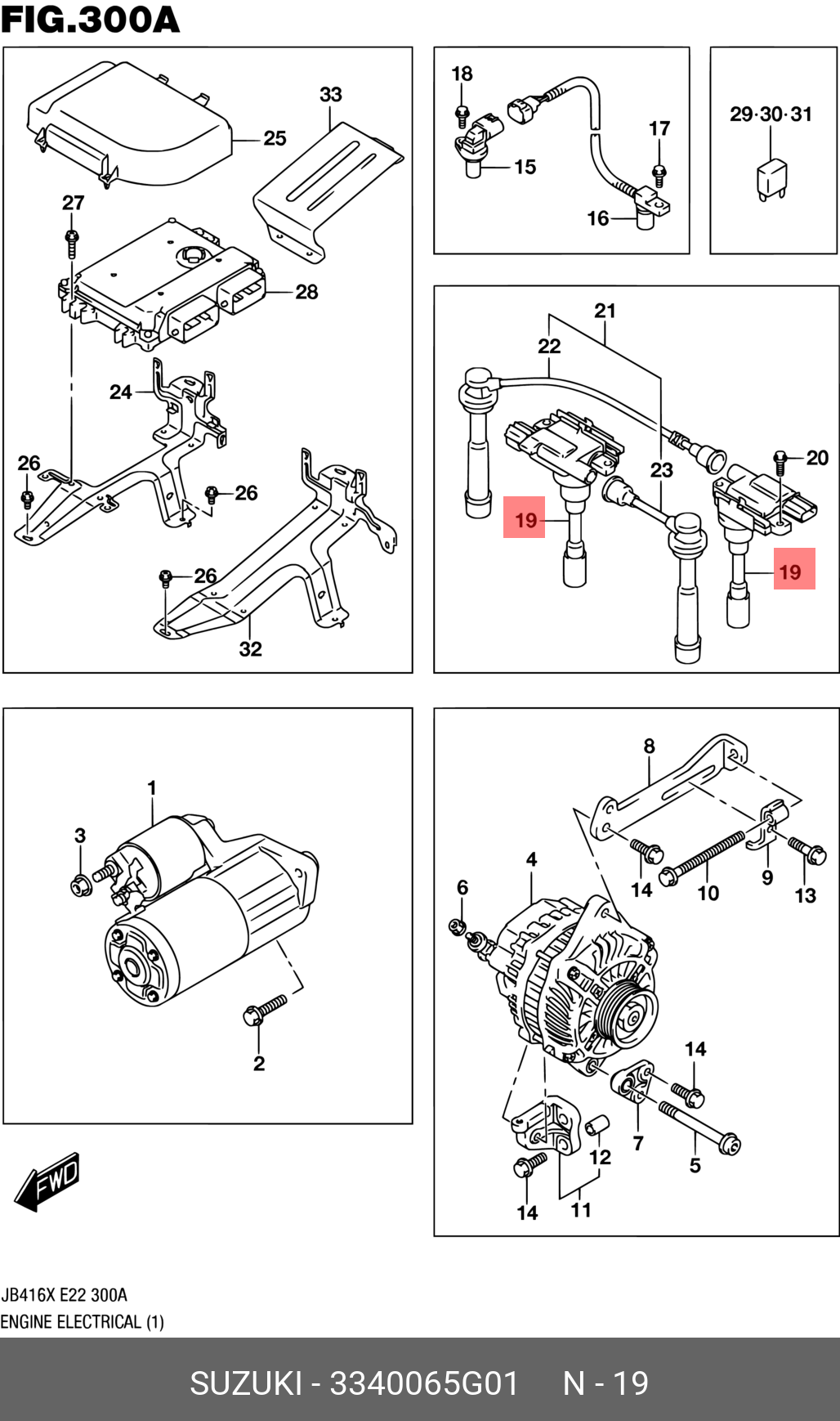 FIG.300A

33
25
27
28
24
26
26
26
32

18
15
17
16

29·30·31

21
22
23
20
19
19

1
3
2

8
4
6
14
10
9
13
14
7
5
12
11
14

FWD

JB416X E22 300A
ENGINE ELECTRICAL (1)

SUZUKI - 3340065G01 N - 19