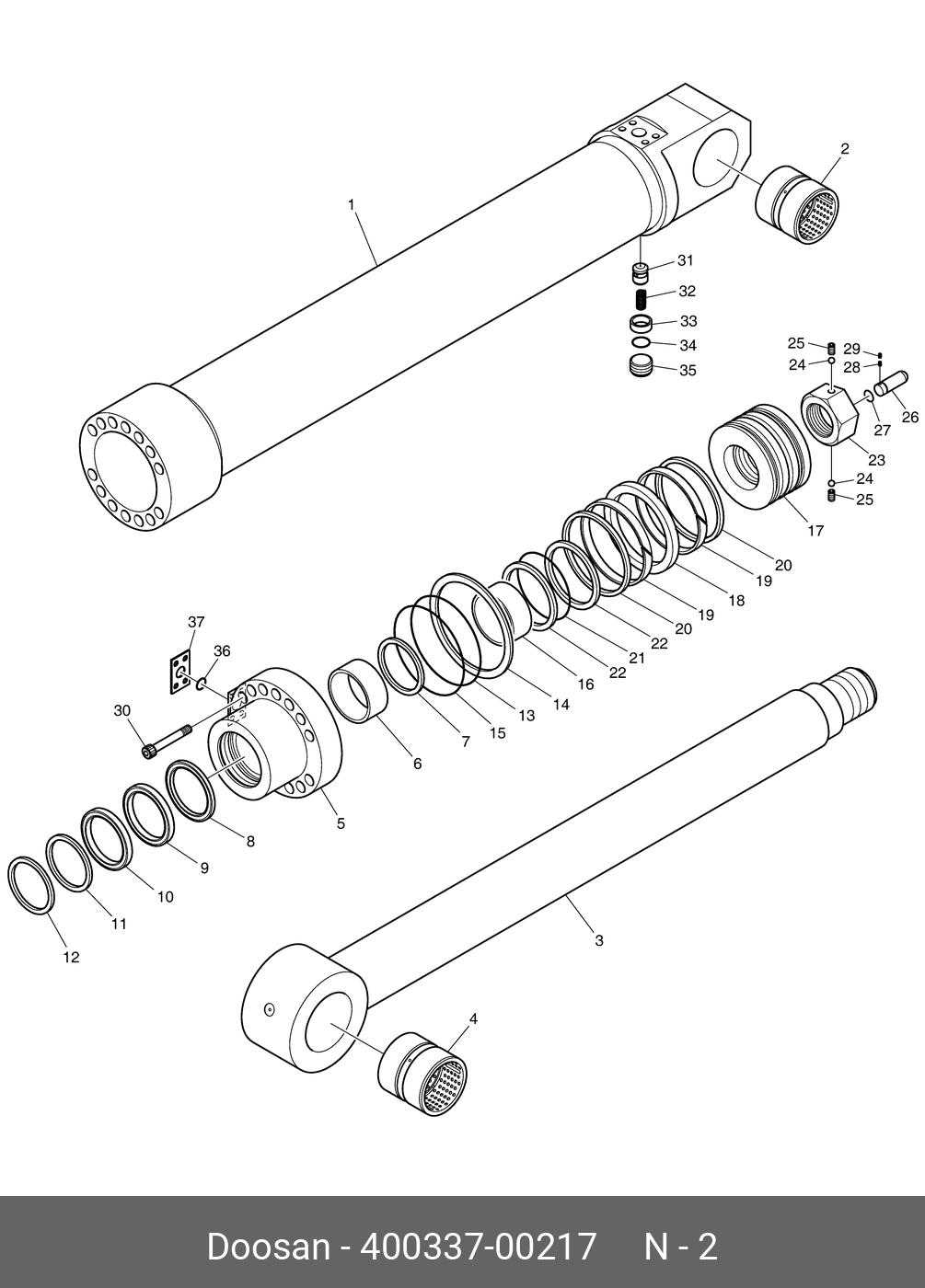 1
2
31
32
33
34
35
25
24
29
28
26
27
23
24
25
17
20
19
18
19
20
22
21
22
16
14
13
15
7
6
37
36
30
5
8
9
10
11
12
3
4

Doosan - 400337-00217 N - 2