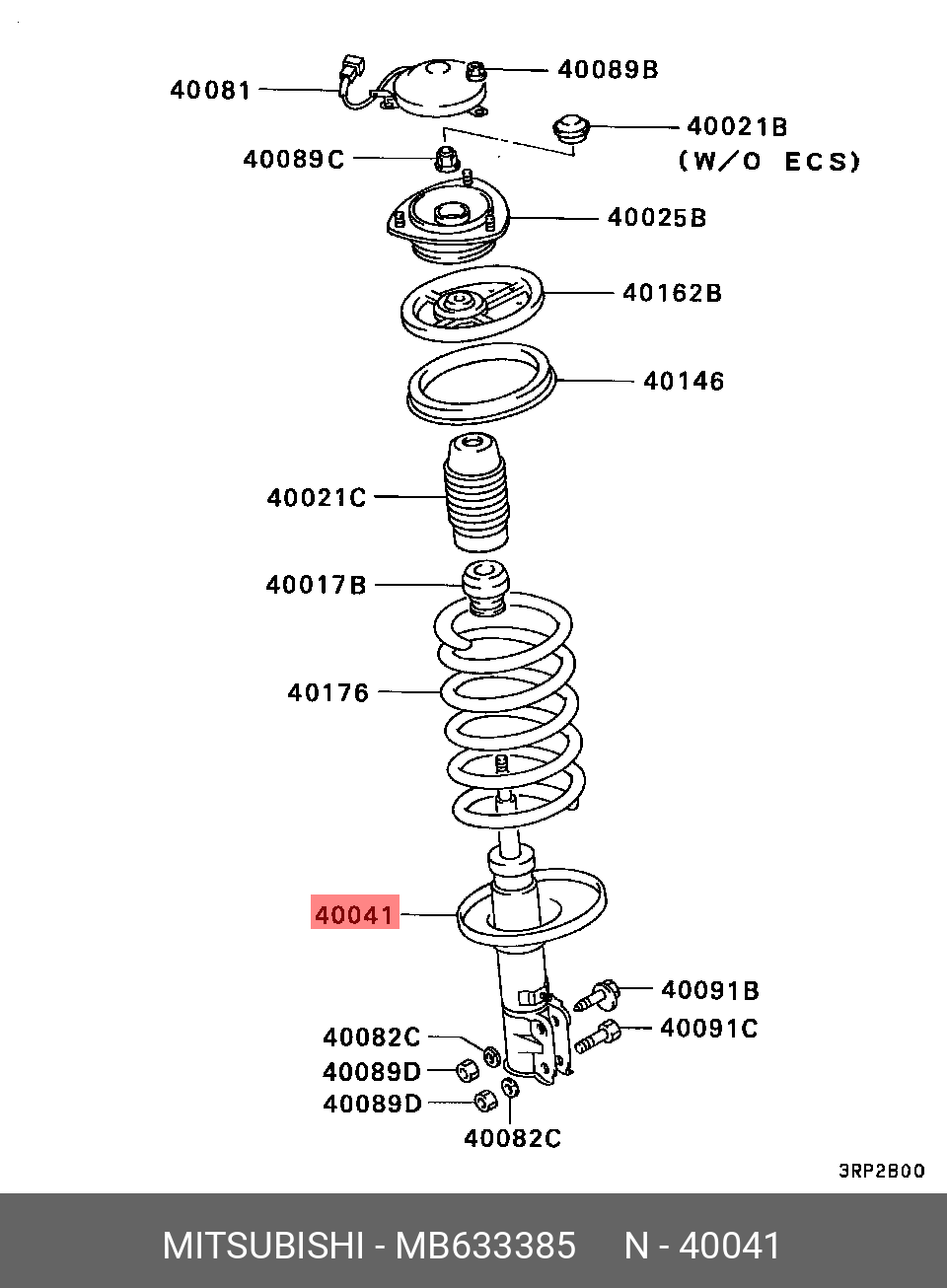 40081
40089B
40021B
(W/O ECS)
40089C
40025B
40162B
40146
40021C
40017B
40176
40041
40091B
40091C
40082C
40089D
40089D
40082C
3RP2B00

MITSUBISHI - MB633385 N - 40041