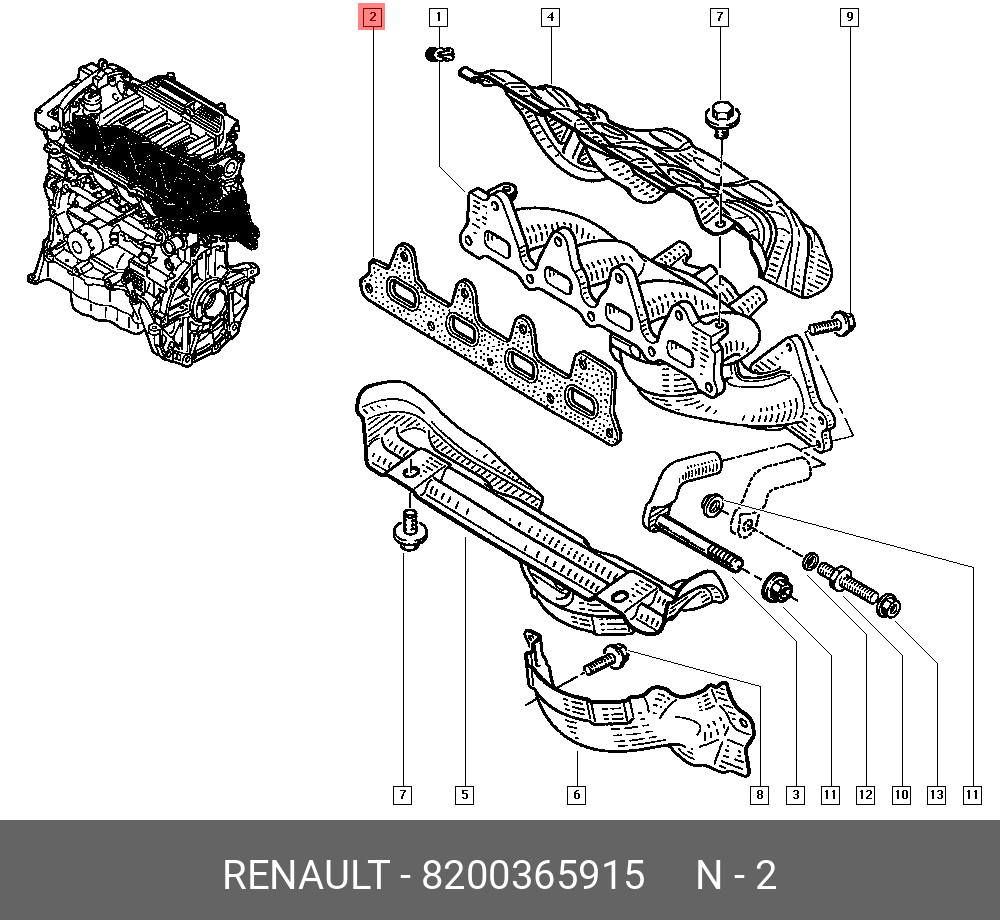 2
1
4
7
9
7
5
6
8
3
11
12
10
13
11

RENAULT - 8200365915 N - 2