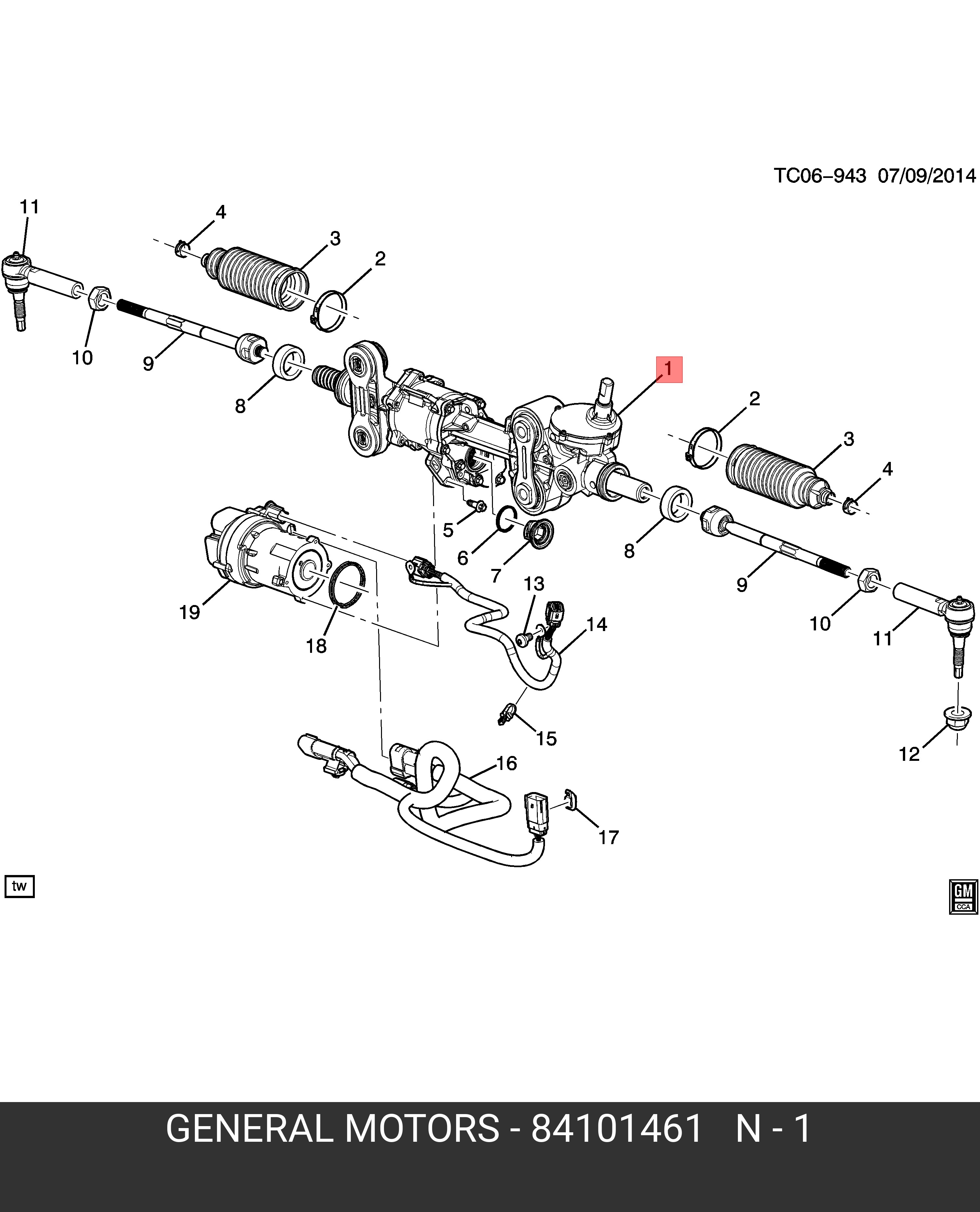 TC06–943 07/09/2014

11
4
3
2
10
9
8
1
2
3
4
5
6
7
8
9
10
11
12
13
14
15
16
17
18
19

tw

GM
CCA

GENERAL MOTORS - 84101461 N - 1