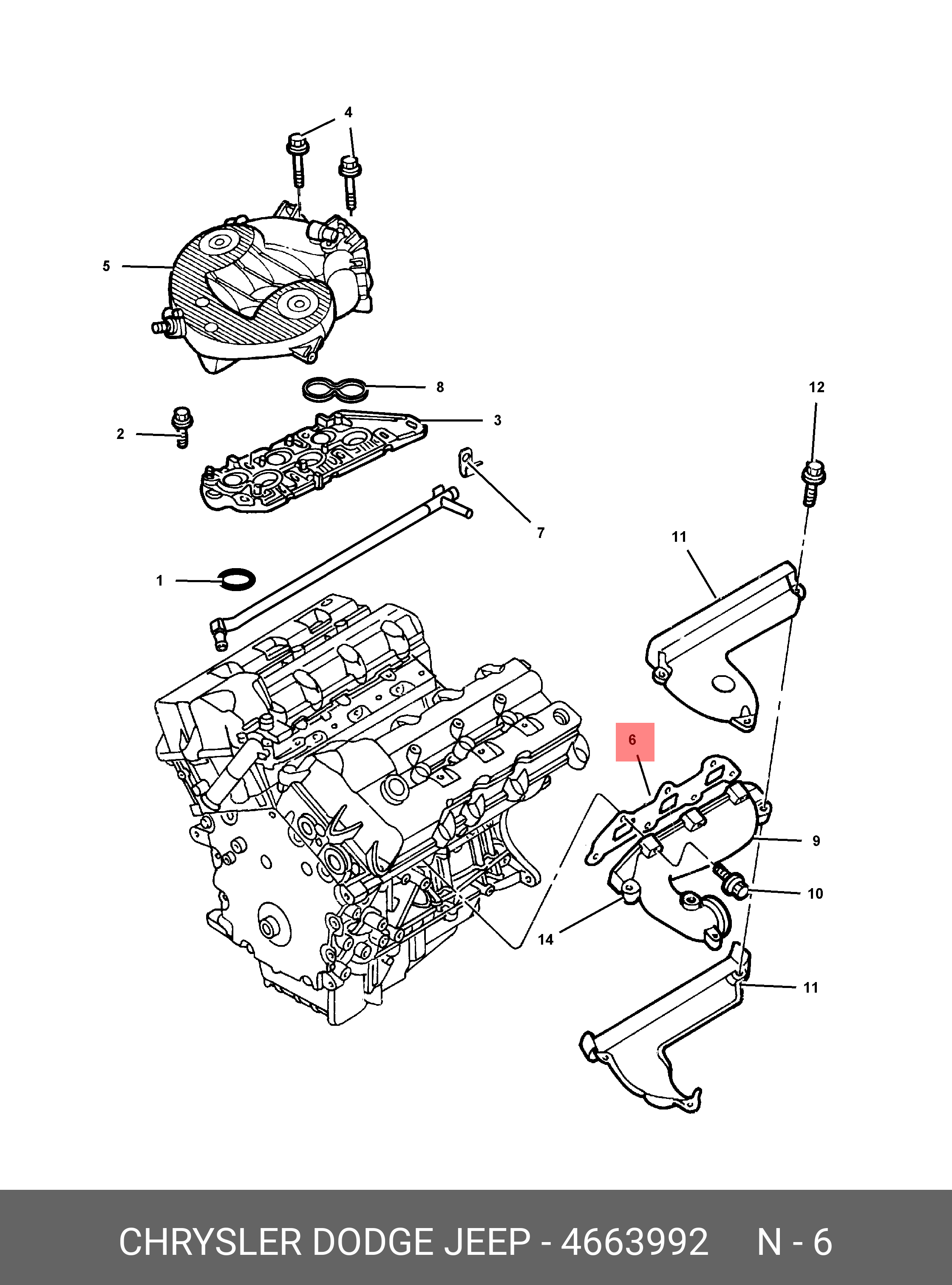 4
5
8
12
2
3
7
11
1
6
9
10
14
11

CHRYSLER DODGE JEEP - 4663992 N - 6