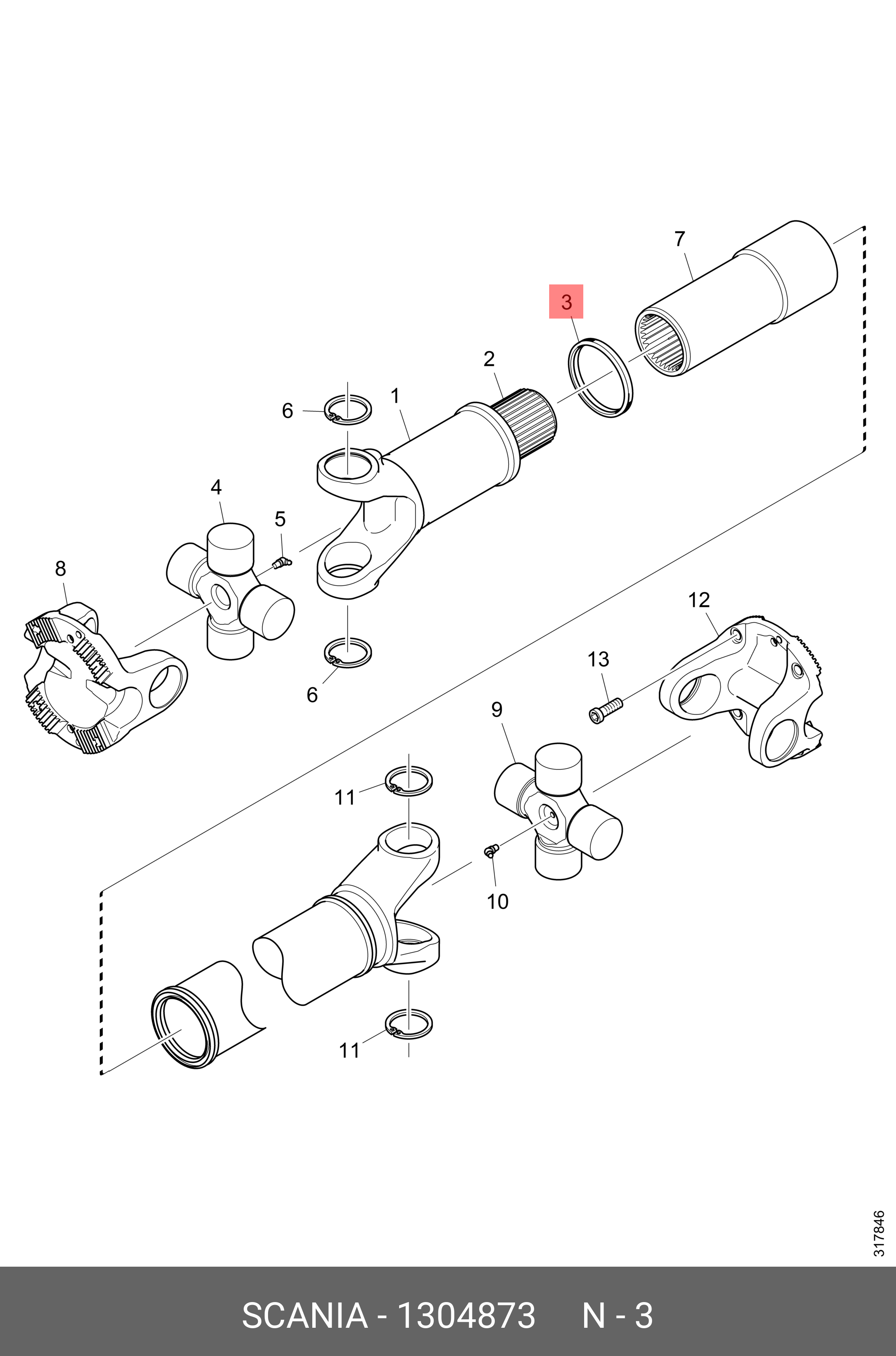 7
3
2
1
6
4
5
8
6
12
13
9
11
10
11
317846
SCANIA - 1304873 N - 3