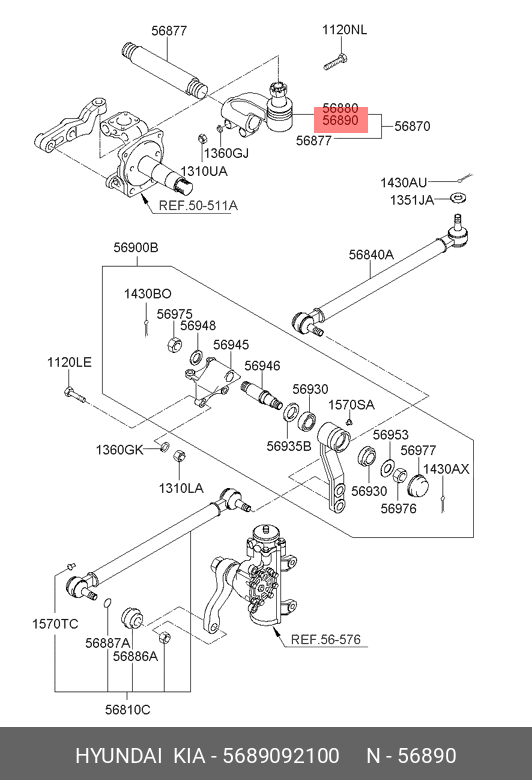 56877

1120NL

56880
56890
56870
56877

1360GJ
1310UA

REF.50-511A

1430AU
1351JA

56900B

56840A

1430BO
56975
56948
56945
56946

1120LE

56930
1570SA
56935B

56953
56977
1430AX

1360GK

1310LA

56930
56976

1570TC

56887A
56886A

REF.56-576

56810C

HYUNDAI KIA - 5689092100 N - 56890