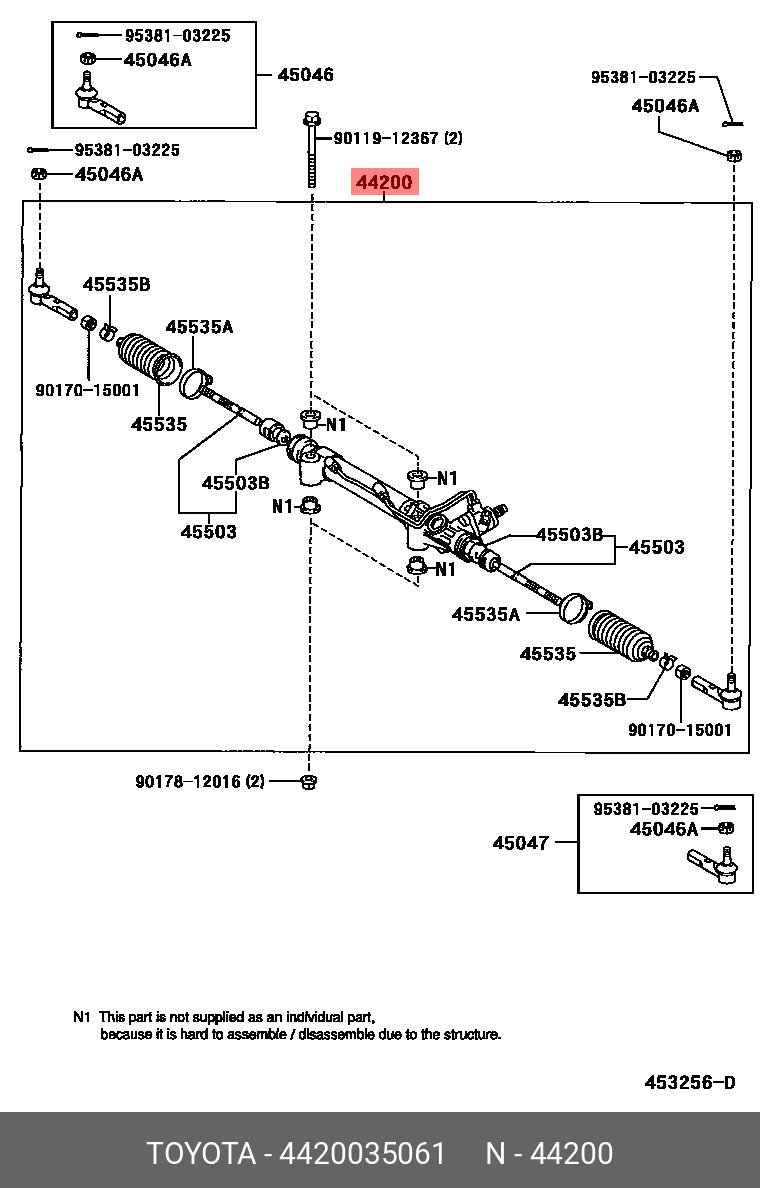 95381-03225
45046A
45046
95381-03225
45046A
90119-12367 (2)
95381-03225
45046A
44200
45535B
45535A
90170-15001
45535
N1
45503B
45503
N1
N1
N1
45503B
45503
45535A
45535
45535B
90170-15001
90178-12016 (2)
95381-03225
45046A
45047

N1 This part is not supplied as an individual part, because it is hard to assemble / disassemble due to the structure.

453256-D

TOYOTA - 4420035061 N - 44200