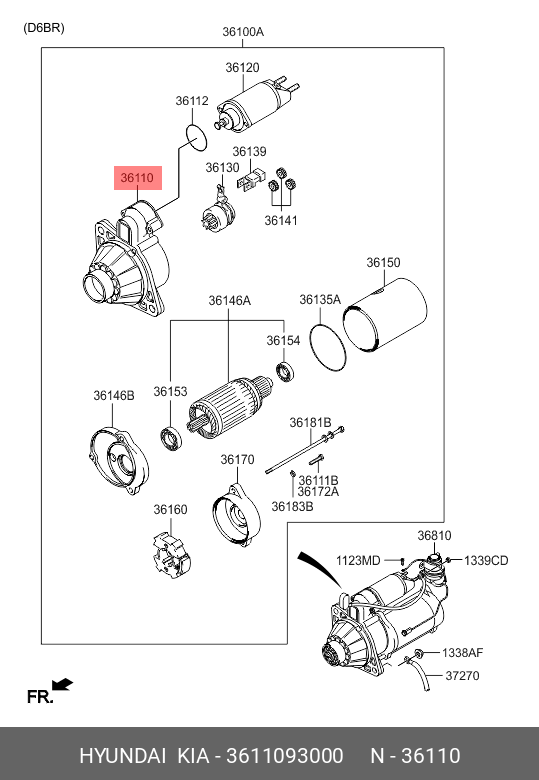 (D6BR)

36100A

36120

36112

36139

36130

36110

36141

36150

36146A

36135A

36154

36146B

36153

36181B

36170

36111B
36172A

36183B

36160

36810

1123MD

1339CD

1338AF

37270

FR.

HYUNDAI KIA - 3611093000 N - 36110