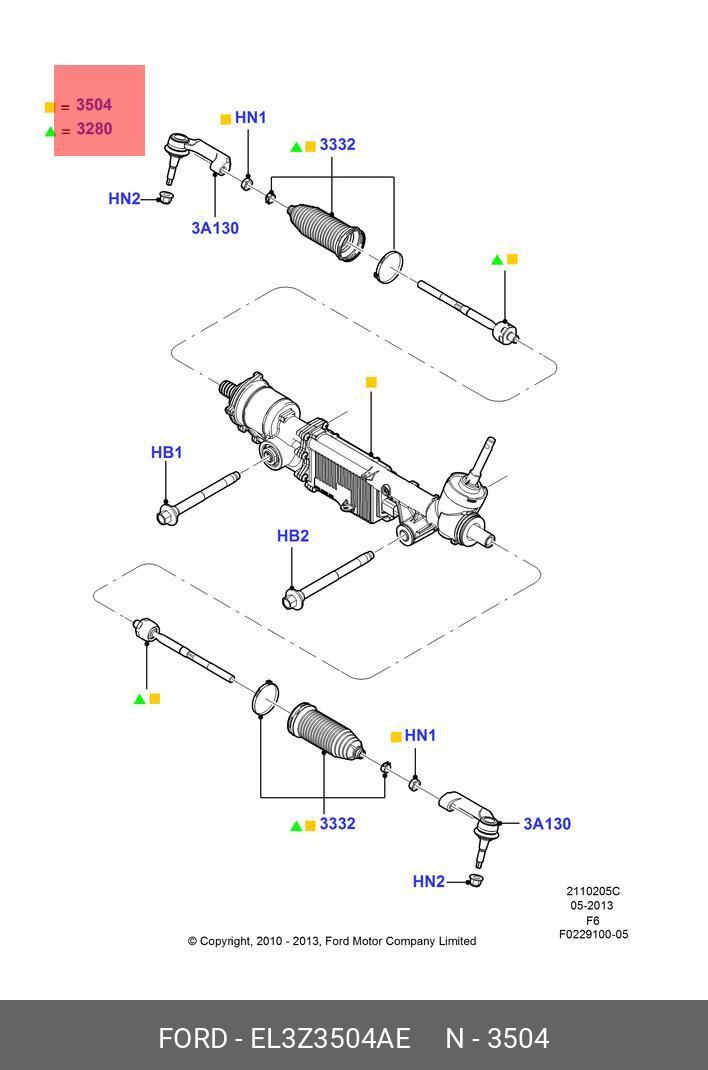 = 3504
= 3280

HN1

3332

HN2

3A130

HB1

HB2

HN1

3332

3A130

HN2

2110205C
05-2013
F6
F0229100-05

© Copyright, 2010 - 2013, Ford Motor Company Limited

FORD - EL3Z3504AE N - 3504