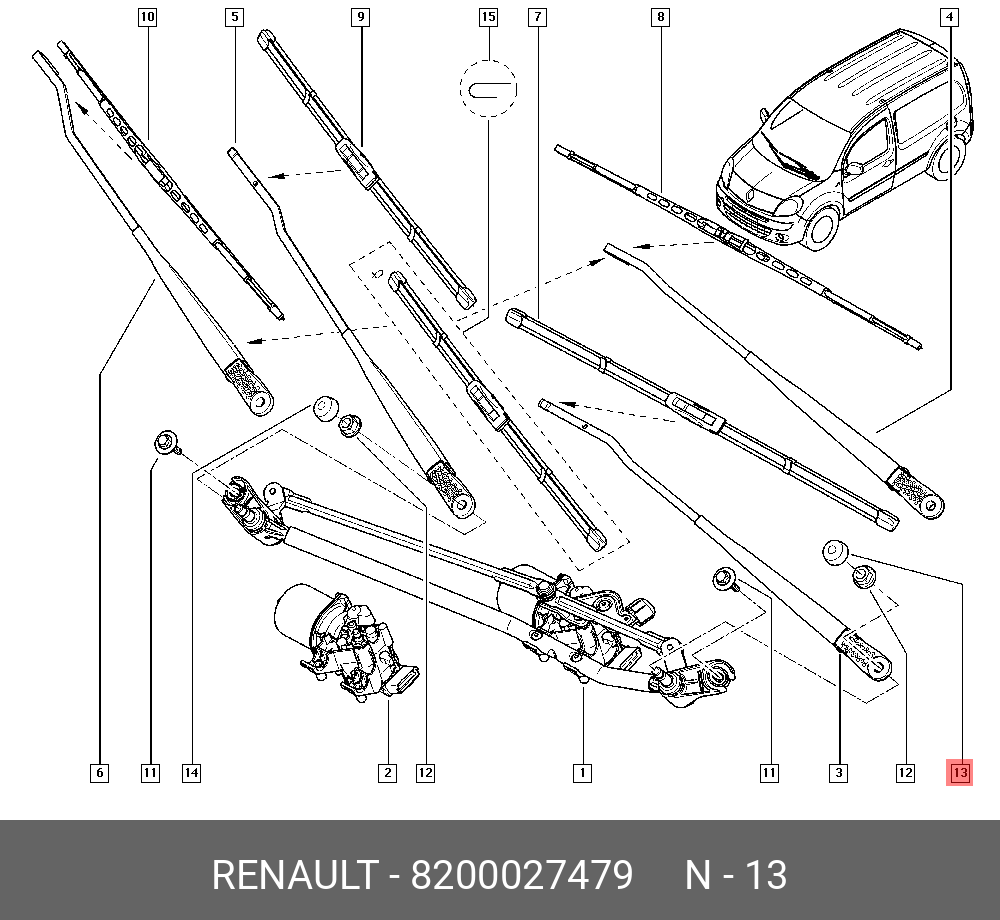 10
5
9
15
7
8
4
6
11
14
2
12
1
11
3
12
13

RENAULT - 8200027479 N - 13