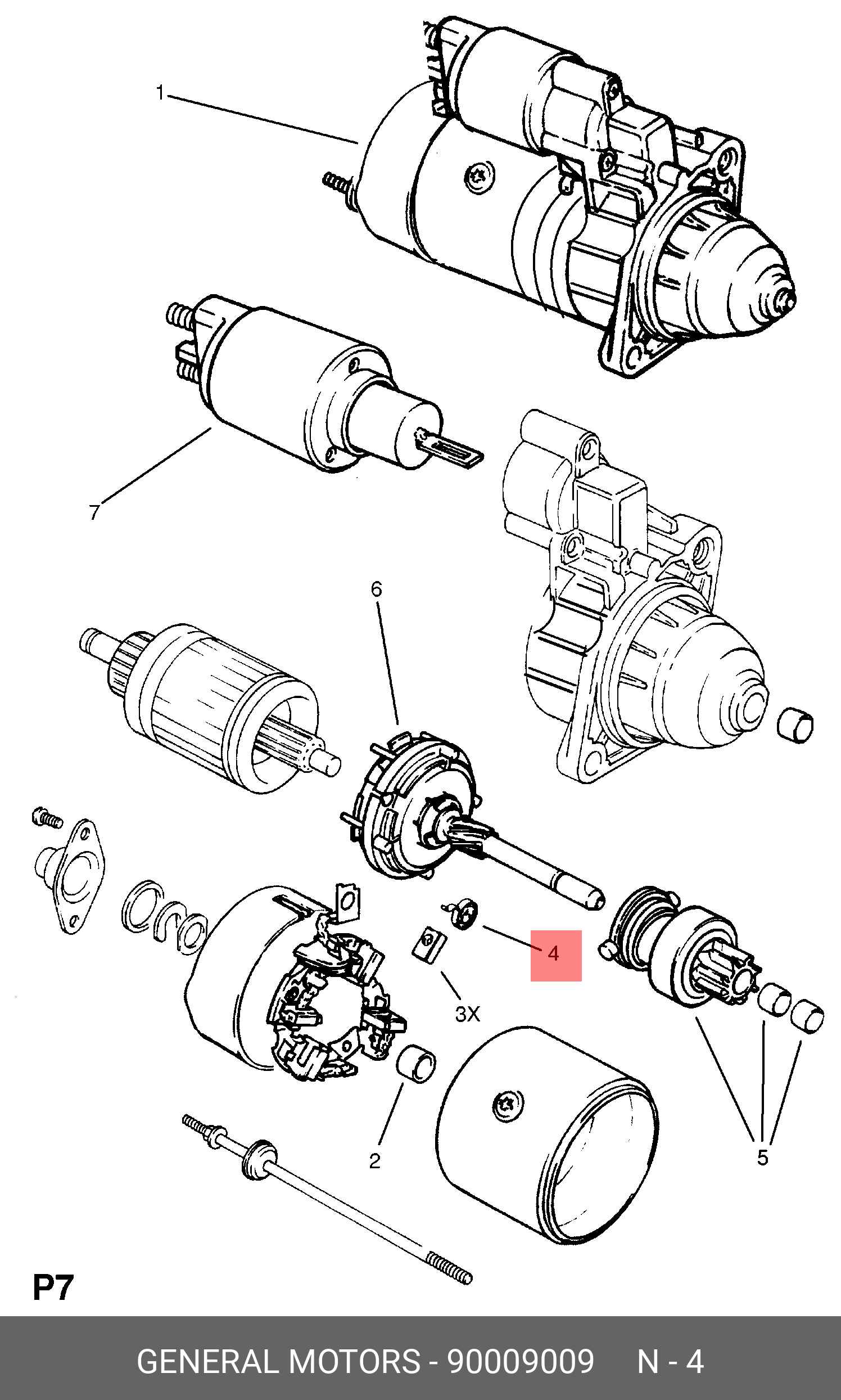 1

7

6

4

3X

2

5

P7

GENERAL MOTORS - 90009009 N - 4