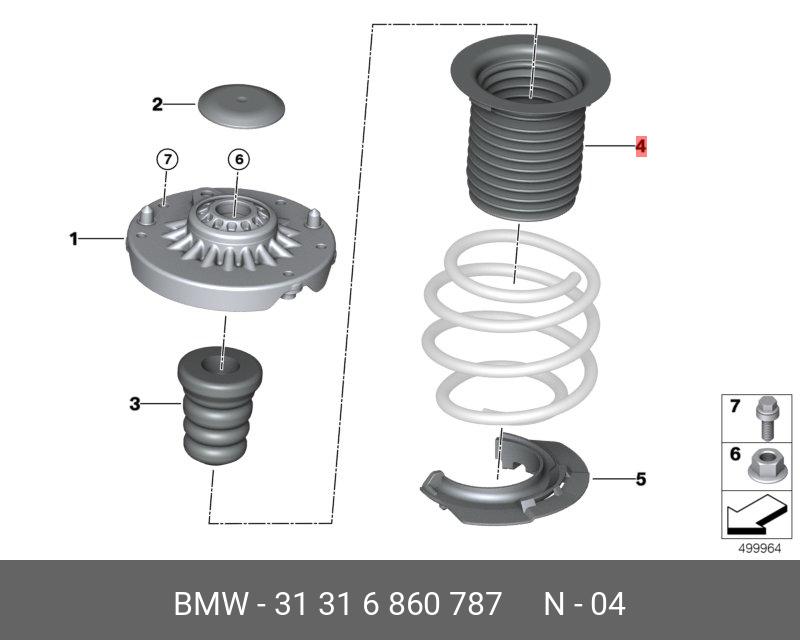 2

7

6

1

3

4

5

7

6

499964

BMW - 31 31 6 860 787 N - 04