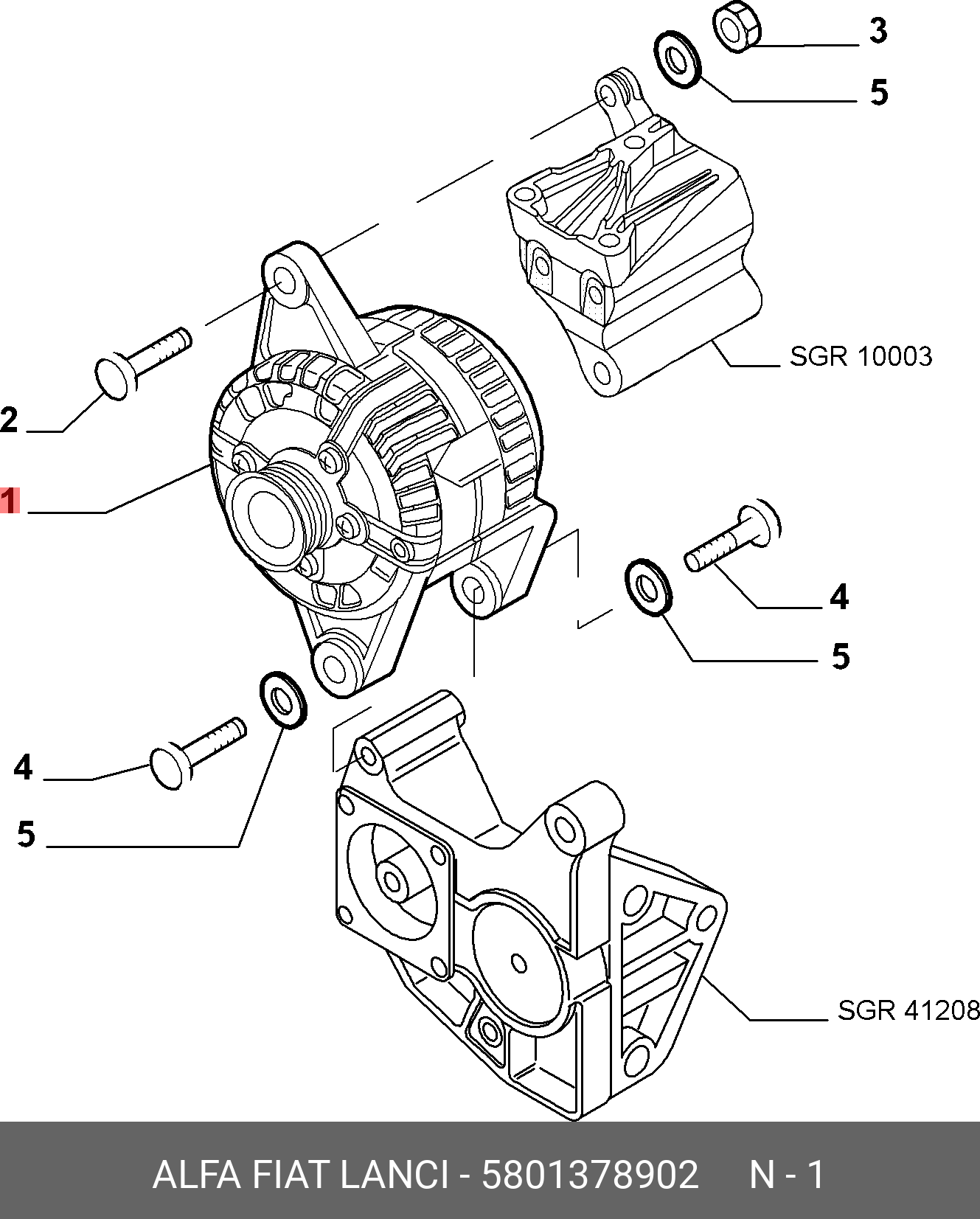 3
5
SGR 10003
2
1
4
5
4
5
SGR 41208
ALFA FIAT LANCI - 5801378902 N - 1