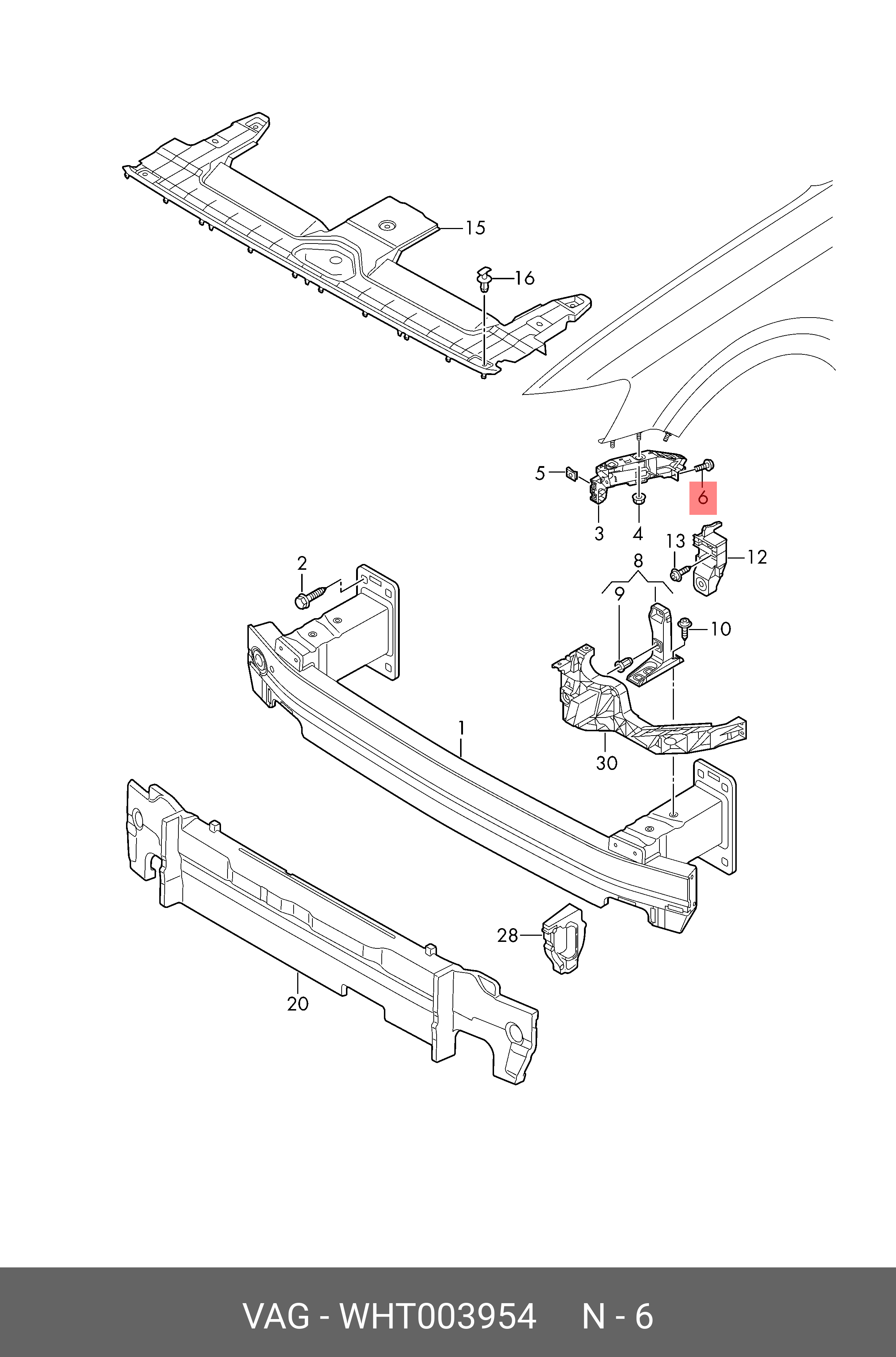 15

16

5

6

3

4

13

12

2

8

9

10

1

30

28

20

VAG - WHT003954 N - 6