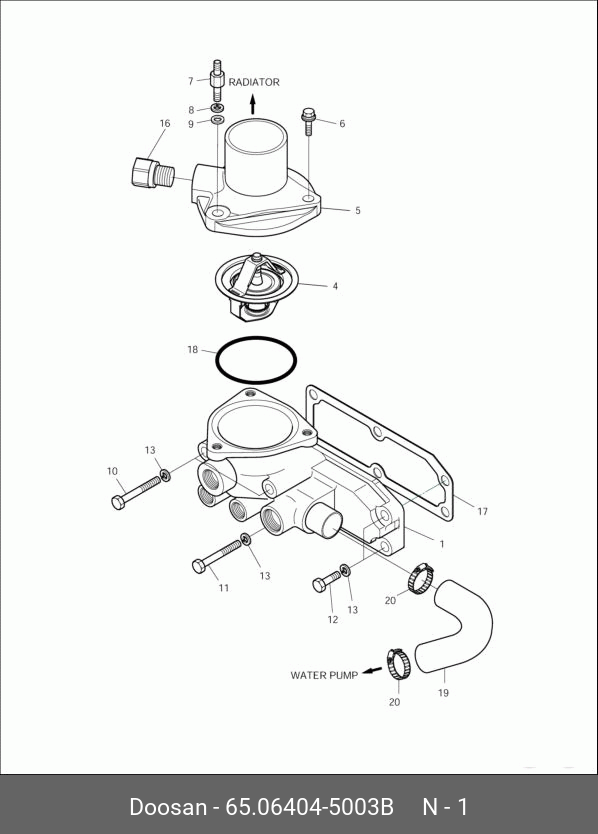 7
RADIATOR
8
9
16
6
5
4
18
13
10
17
1
11
13
12
13
20
WATER PUMP
20
19

Doosan - 65.06404-5003B N - 1